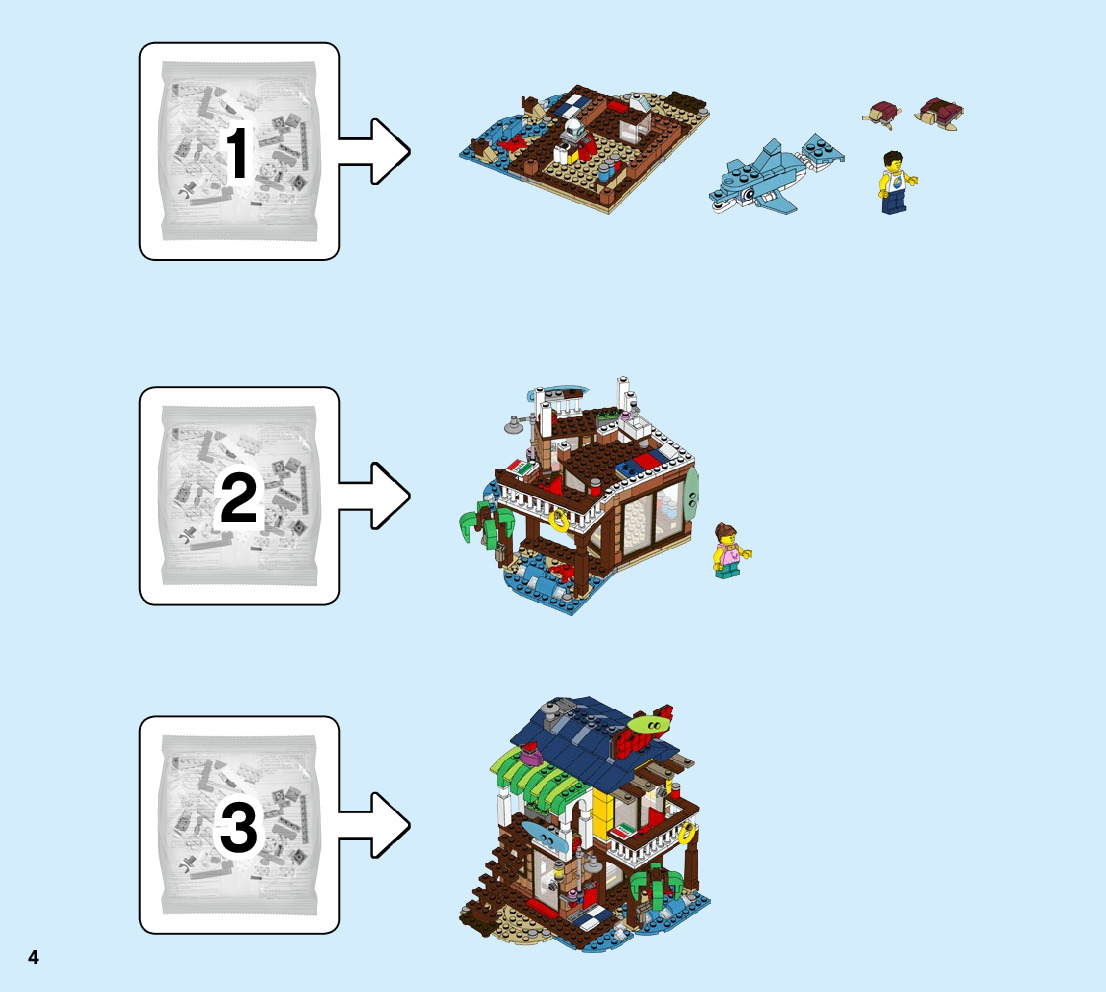 1

2

3

4