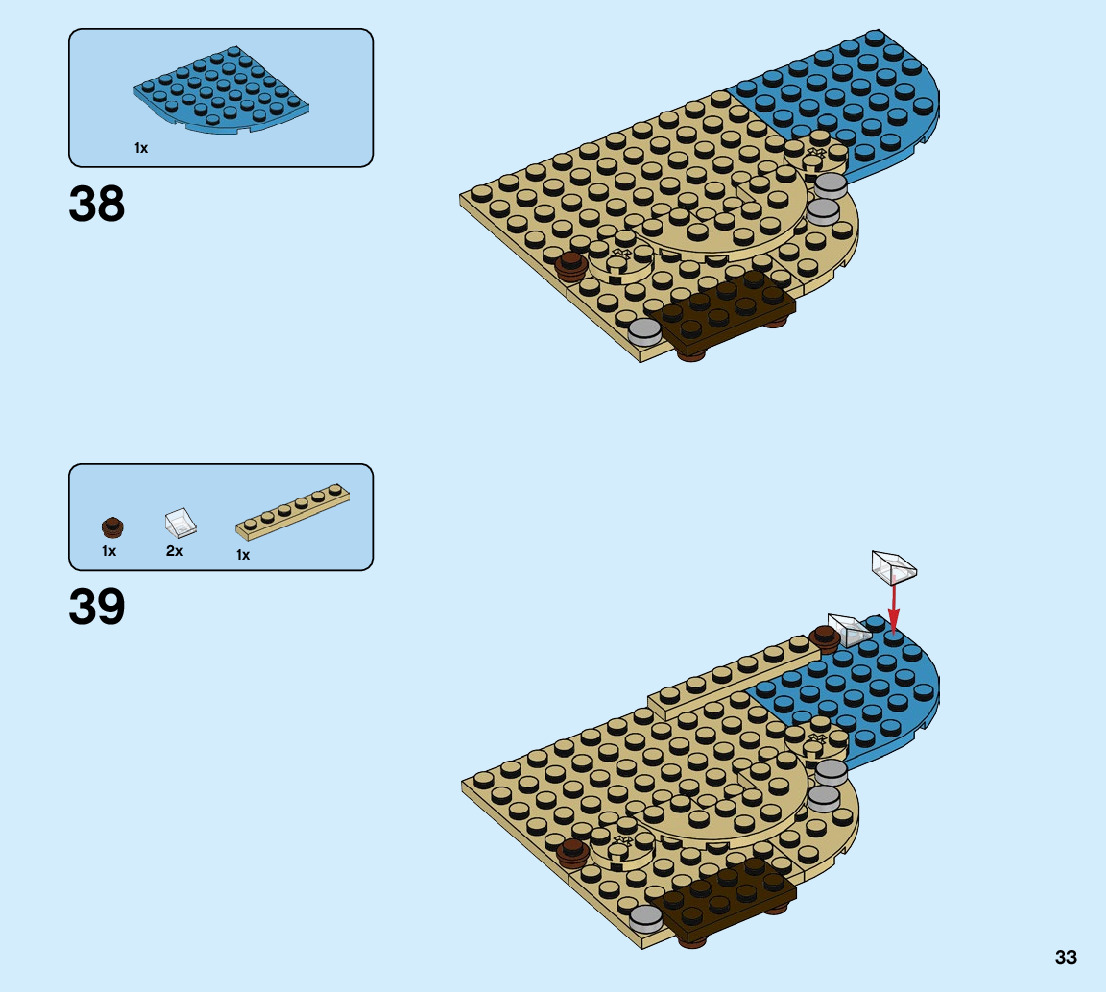 1x

38

1x 2x 1x

39

33