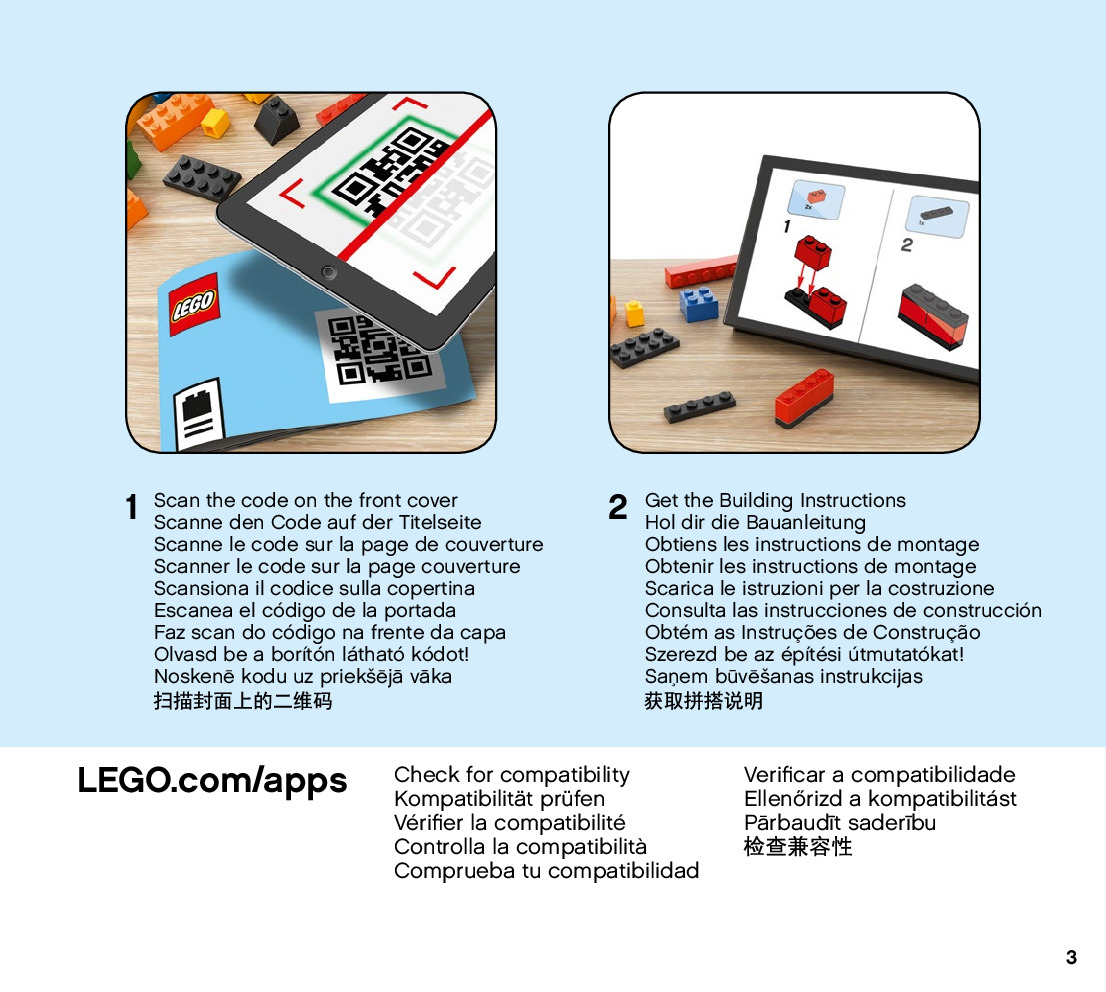 LEGO

1

2

1 Scan the code on the front cover
Scanne den Code auf der Titelseite
Scanne le code sur la page de couverture
Scanner le code sur la page couverture
Scansiona il codice sulla copertina
Escanea el código de la portada
Faz scan do código na frente da capa
Olvasd be a borítón látható kódot!
Noskenē kodu uz priekšējā vāka
扫描封面上的二维码

2 Get the Building Instructions
Hol dir die Bauanleitung
Obtiens les instructions de montage
Obtenir les instructions de montage
Scarica le istruzioni per la costruzione
Consulta las instrucciones de construcción
Obtém as Instruções de Construção
Szerezd be az építési útmutatókat!
Saņem būvēšanas instrukcijas
获取拼搭说明

LEGO.com/apps

Check for compatibility
Kompatibilität prüfen
Vérifier la compatibilité
Controlla la compatibilità
Comprueba tu compatibilidad

Verificar a compatibilidade
Ellenőrizd a kompatibilitást
Pārbaudīt saderību
检查兼容性

3