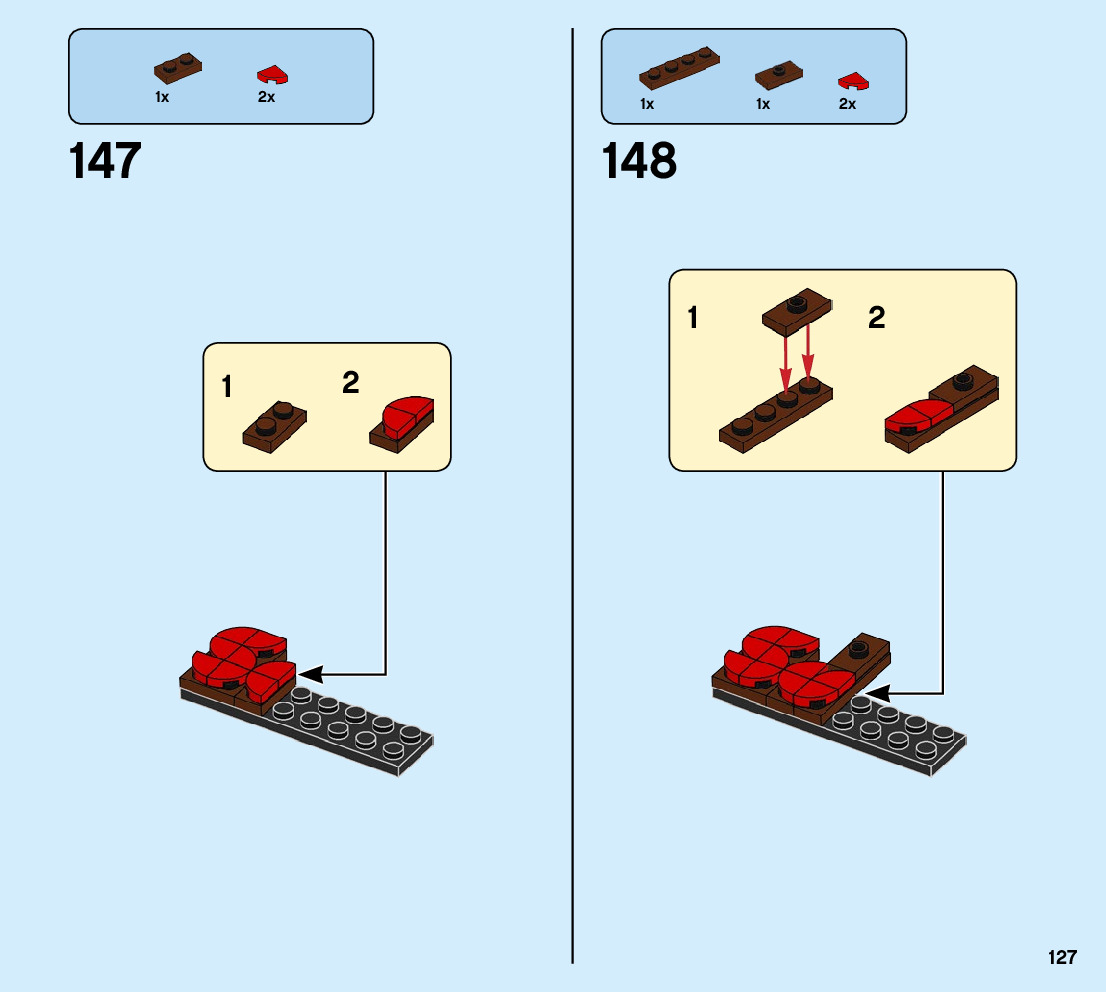 1x 2x

147

1 2

1x 1x 2x

148

1 2

127