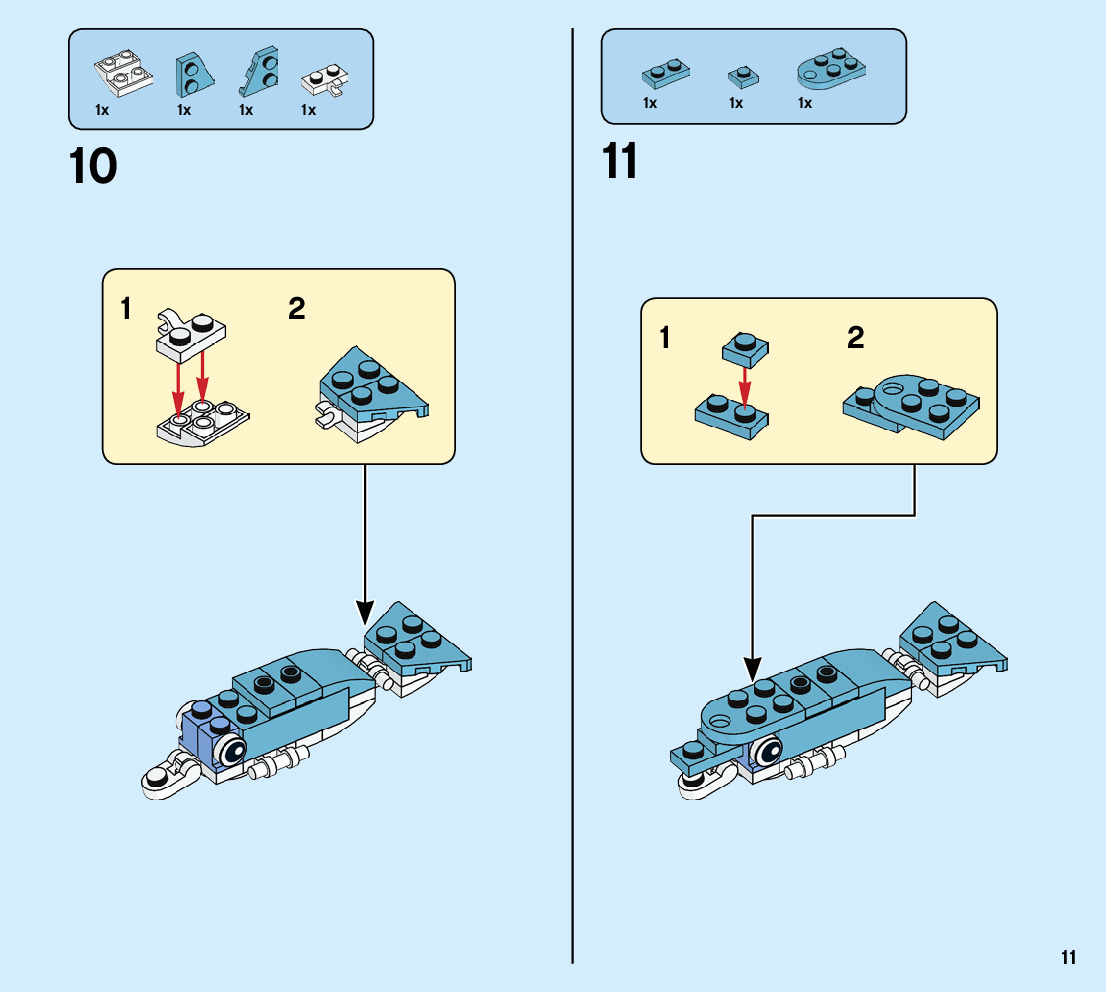 1x 1x 1x 1x

10

1

2

1x 1x 1x

11

1

2

11