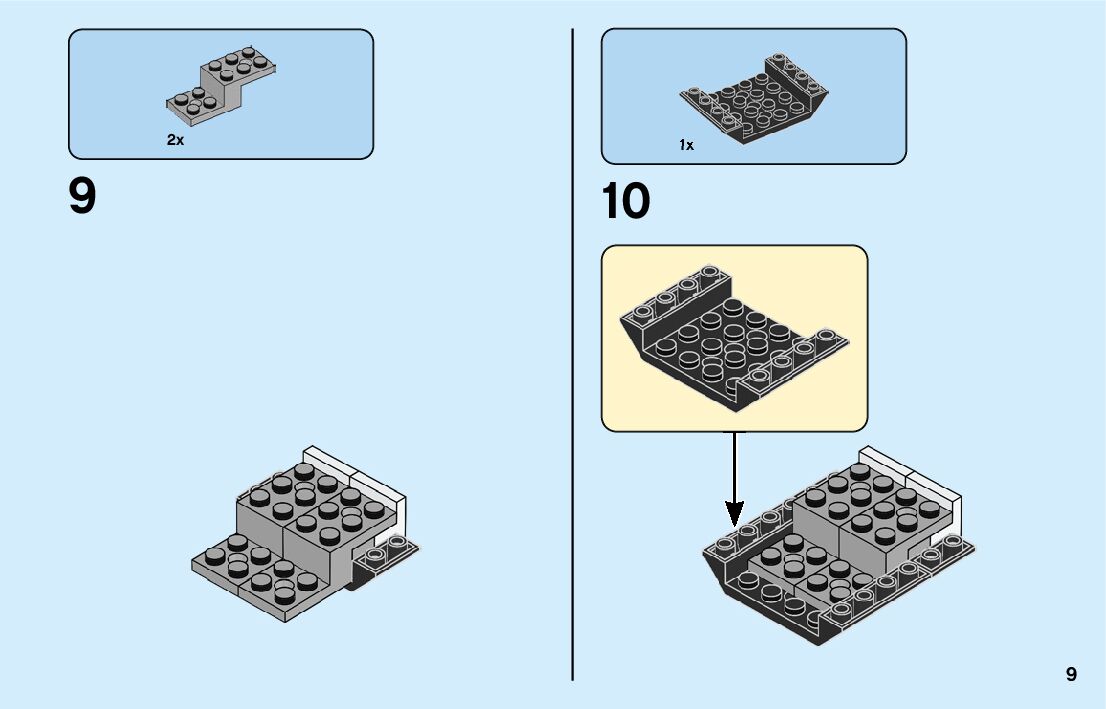 2x

9

1x

10

9