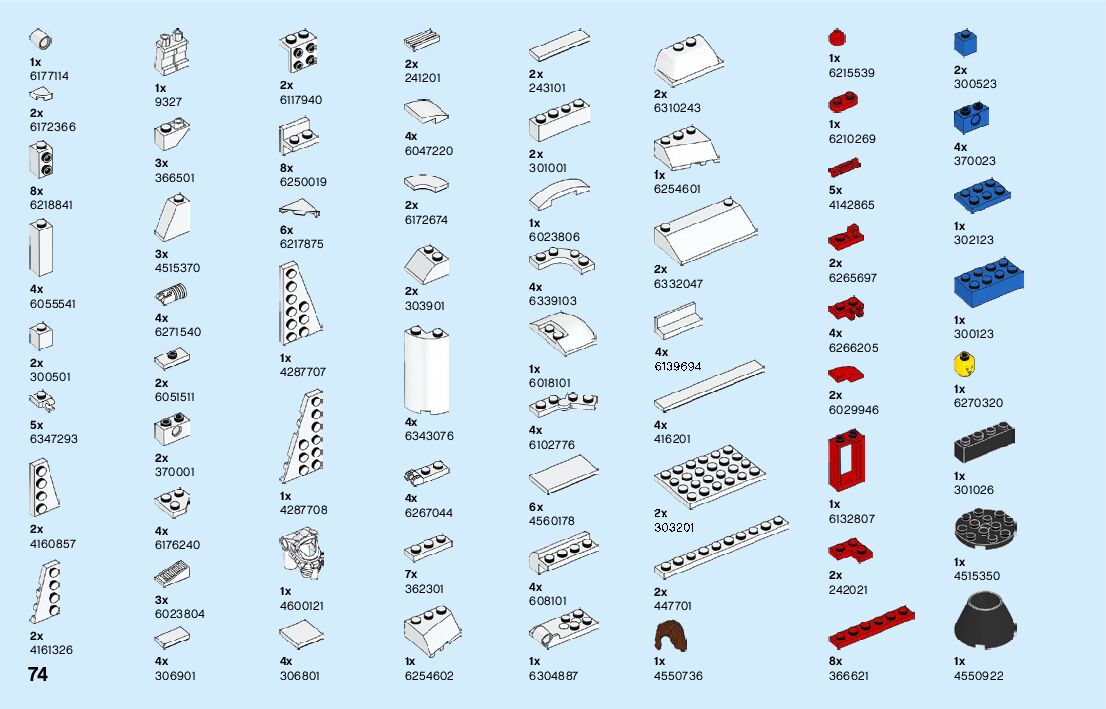 1x
6177114

2x
6172366

8x
6218841

4x
6055541

2x
300501

5x
6347293

2x
4160857

2x
4161326

74

1x
9327

3x
366501

3x
4515370

4x
6271540

2x
6051511

2x
370001

4x
6176240

3x
6023804

4x
306901

2x
6117940

8x
6250019

6x
6217875

1x
4287707

1x
4287708

1x
4600121

4x
306801

2x
241201

4x
6047220

2x
6172674

2x
303901

4x
6343076

4x
6267044

7x
362301

1x
6254602

2x
243101

2x
301001

1x
6023806

4x
6339103

1x
6018101

4x
6102776

6x
4560178

4x
608101

1x
6304887

2x
6310243

1x
6254601

2x
6332047

4x
6139694

4x
416201

2x
303201

2x
447701

1x
4550736

1x
6215539

1x
6210269

5x
4142865

2x
6265697

4x
6266205

2x
6029946

1x
6132807

2x
242021

8x
366621

2x
300523

4x
370023

1x
302123

1x
300123

1x
6270320

1x
301026

1x
4515350

1x
4550922