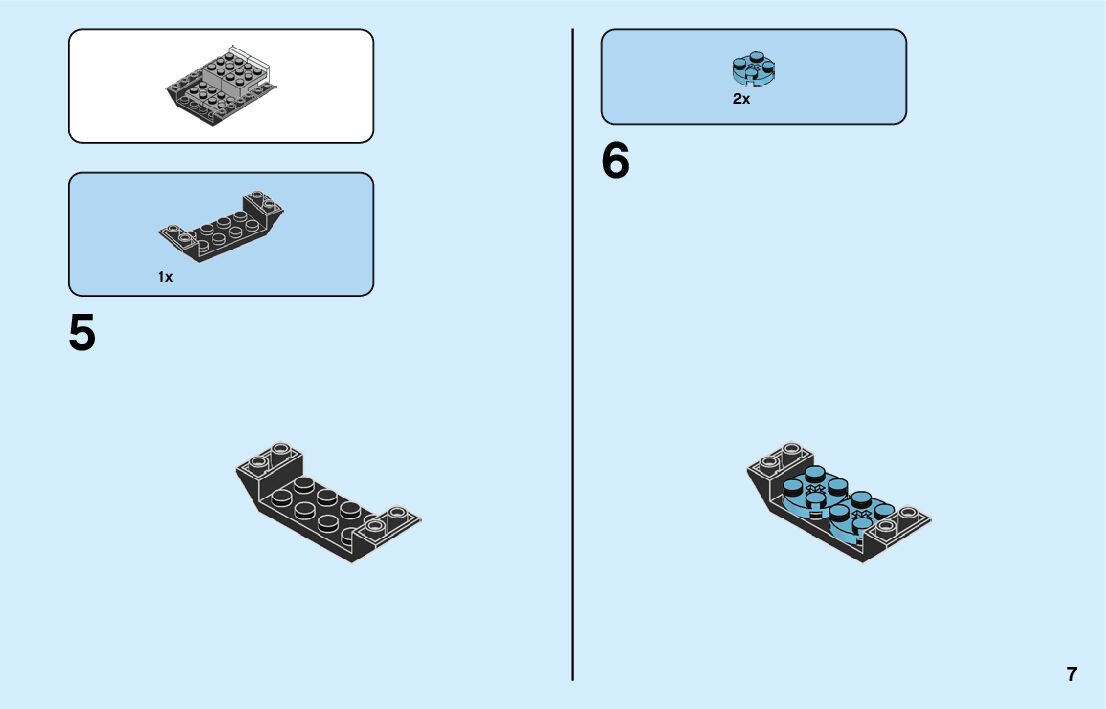 1x

5

2x

6

7