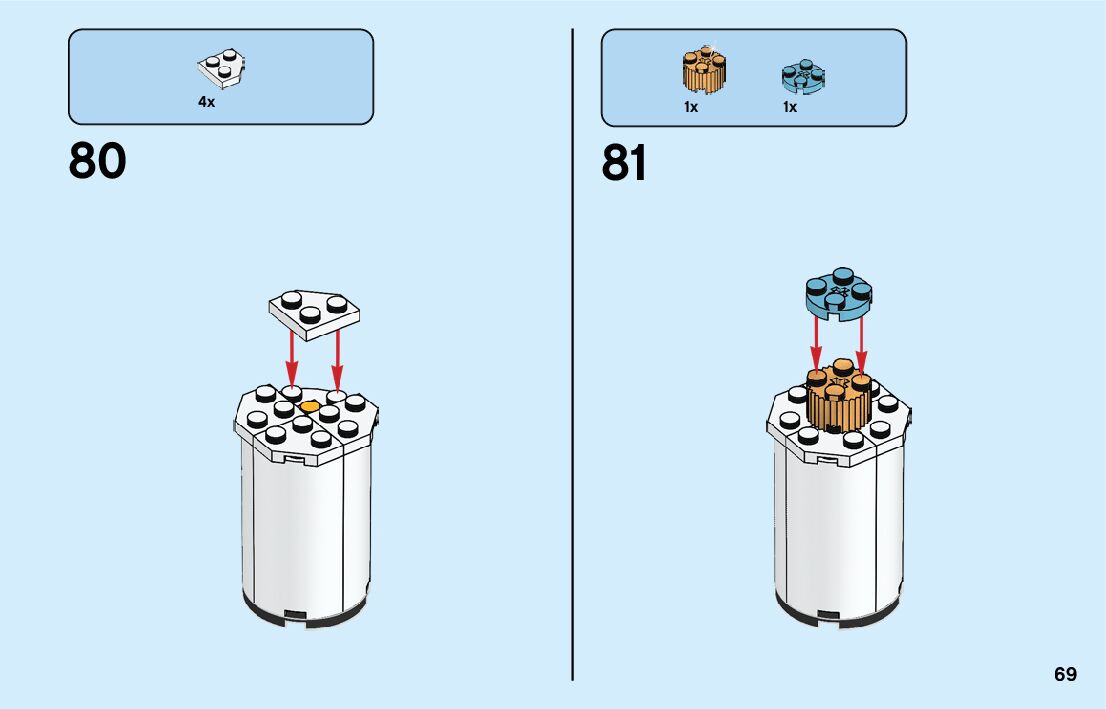 4x

80

1x 1x

81

69