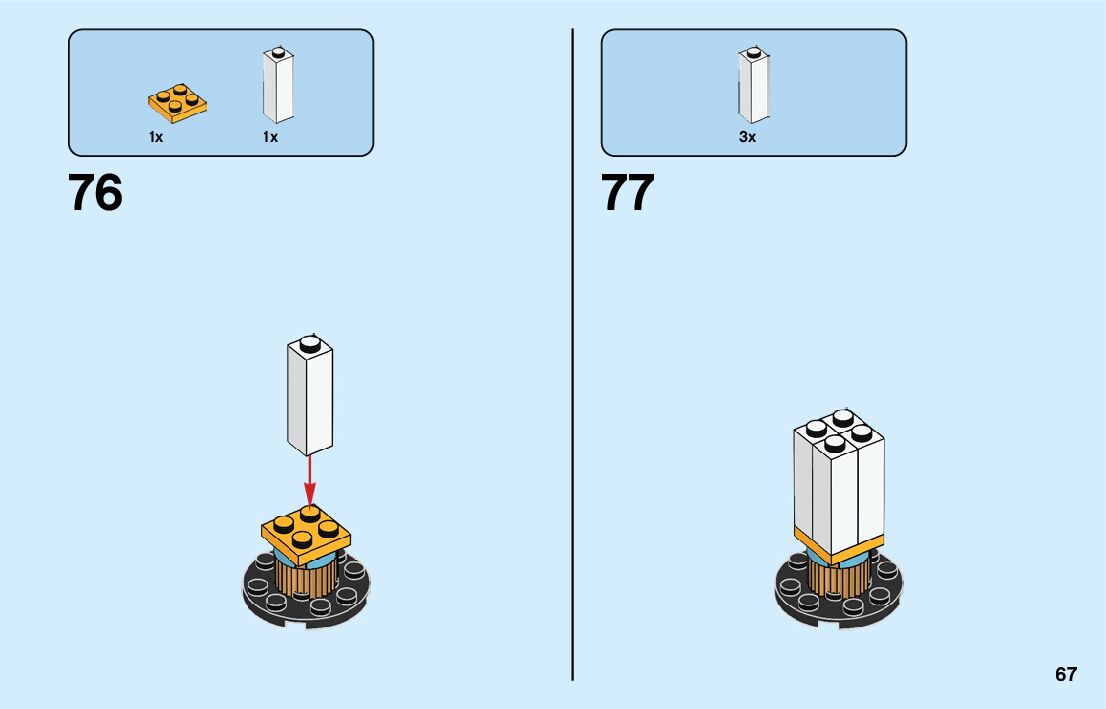 1x
1x

76

3x

77

67