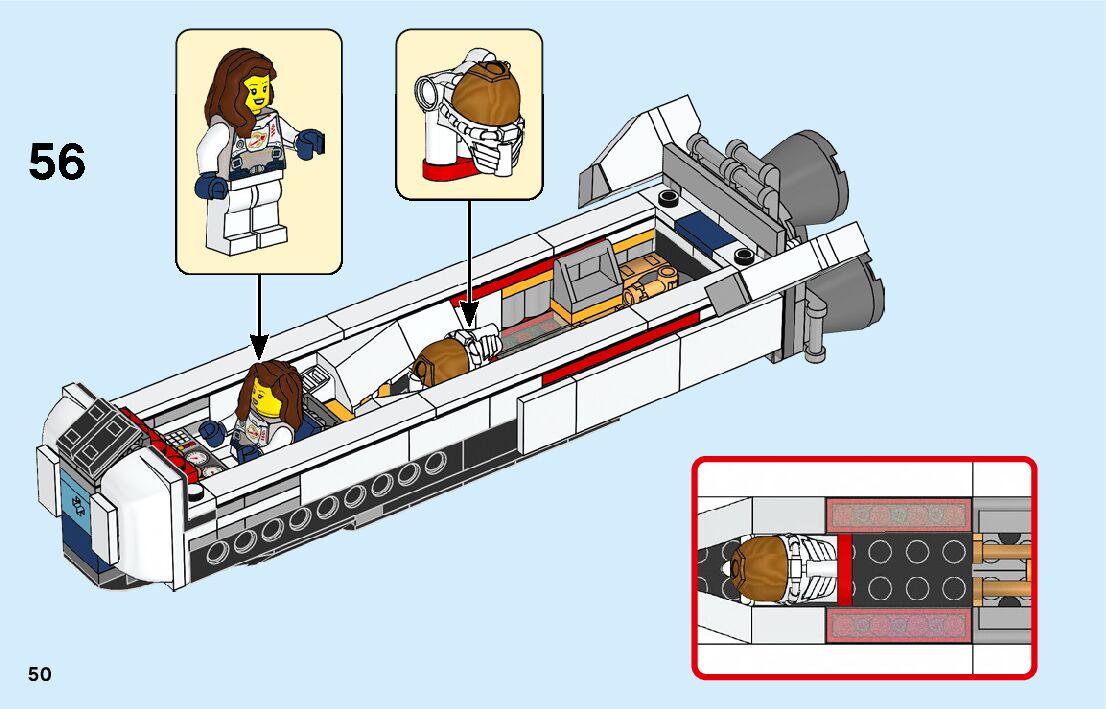 56

50