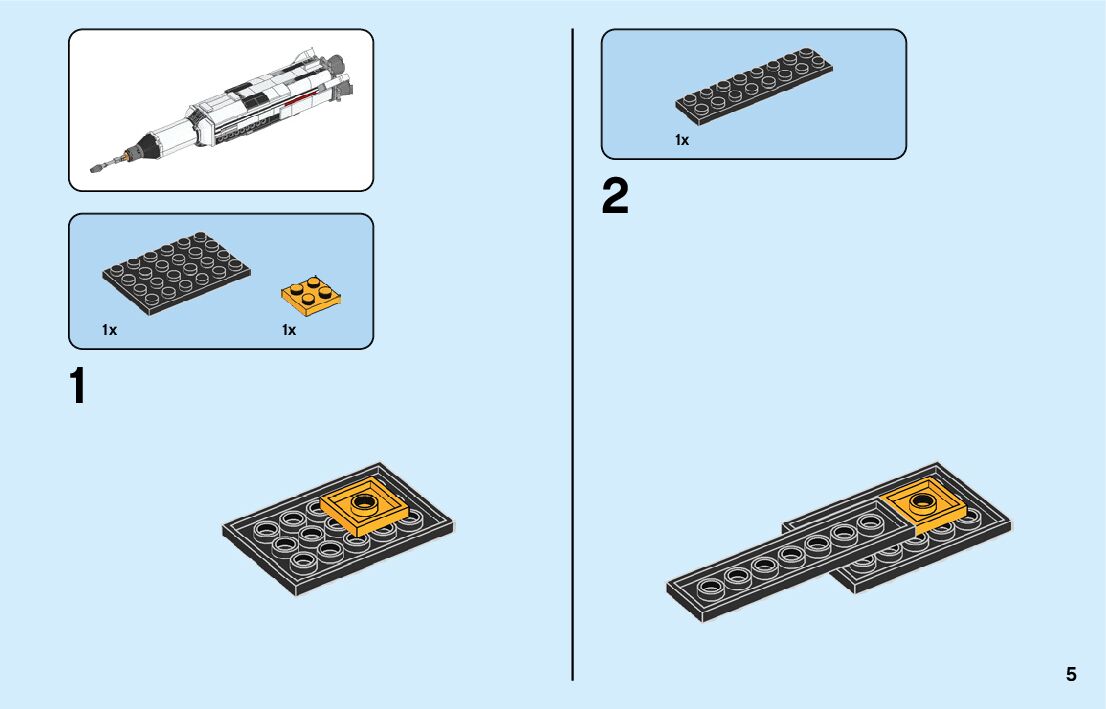 1x

1x

1

1x

2

5