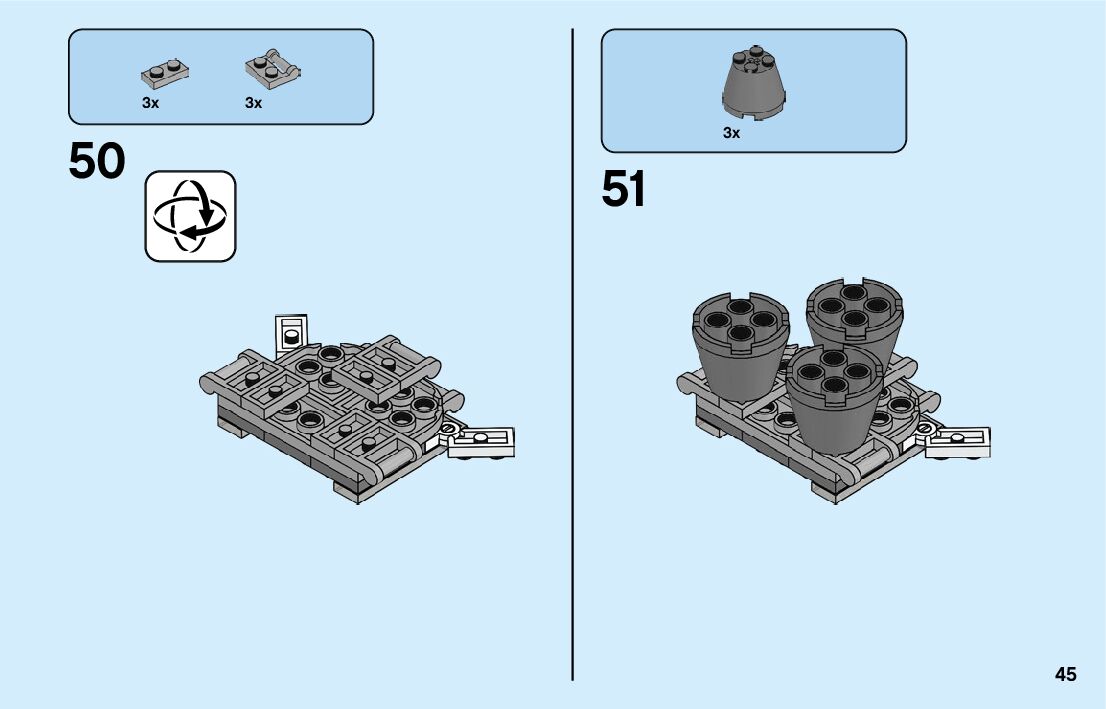 3x 3x

50

3x

51

45