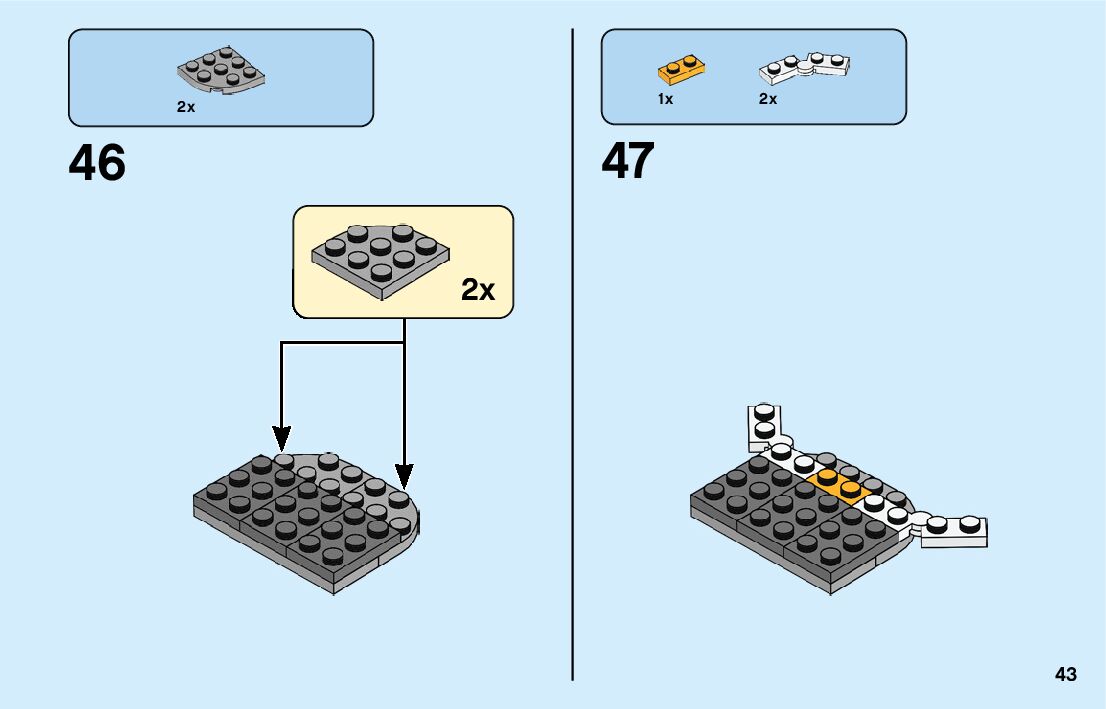 2x

46

2x

1x 2x

47

43