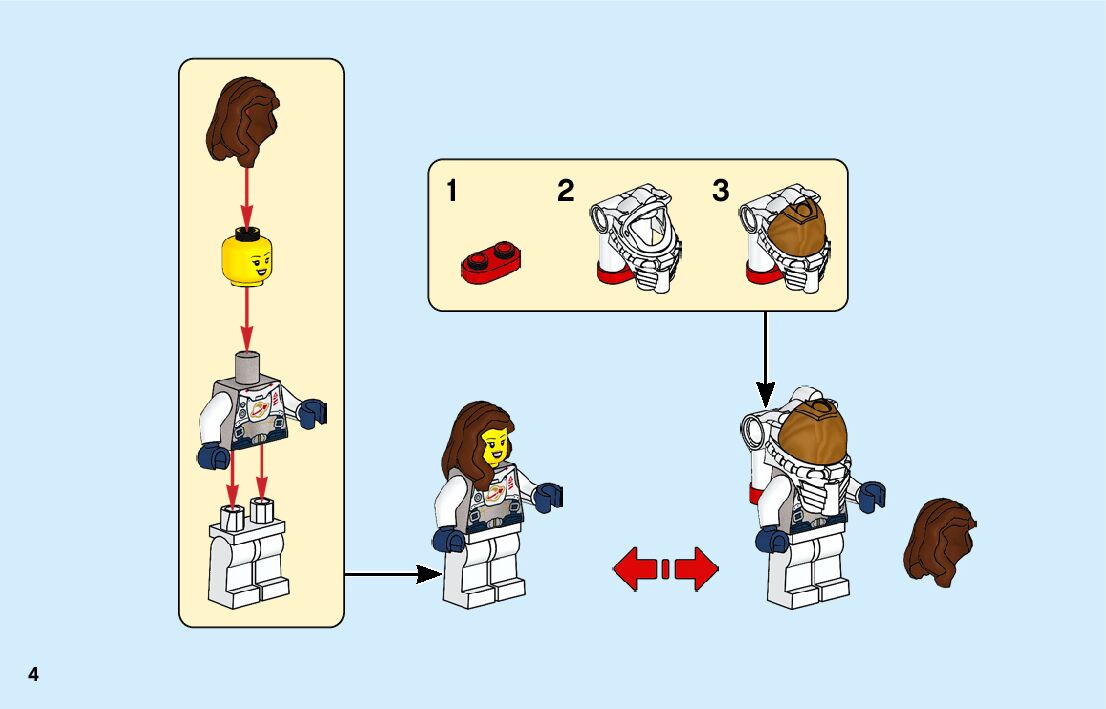 1
2
3

4