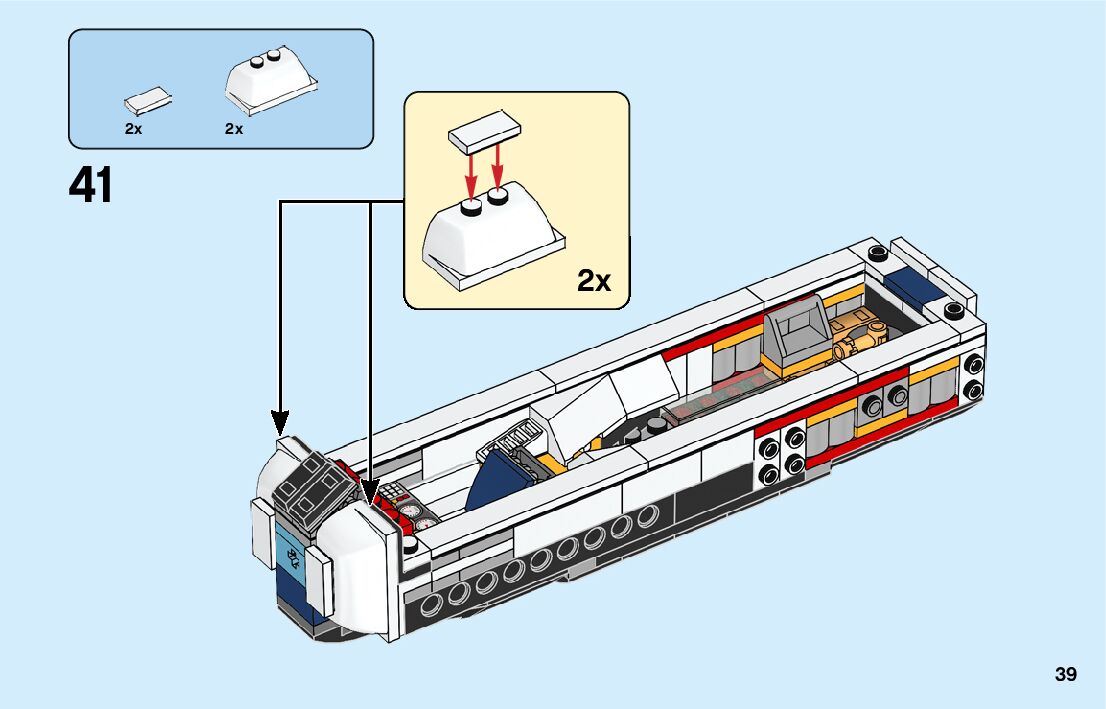 2x 2x

41

2x

39