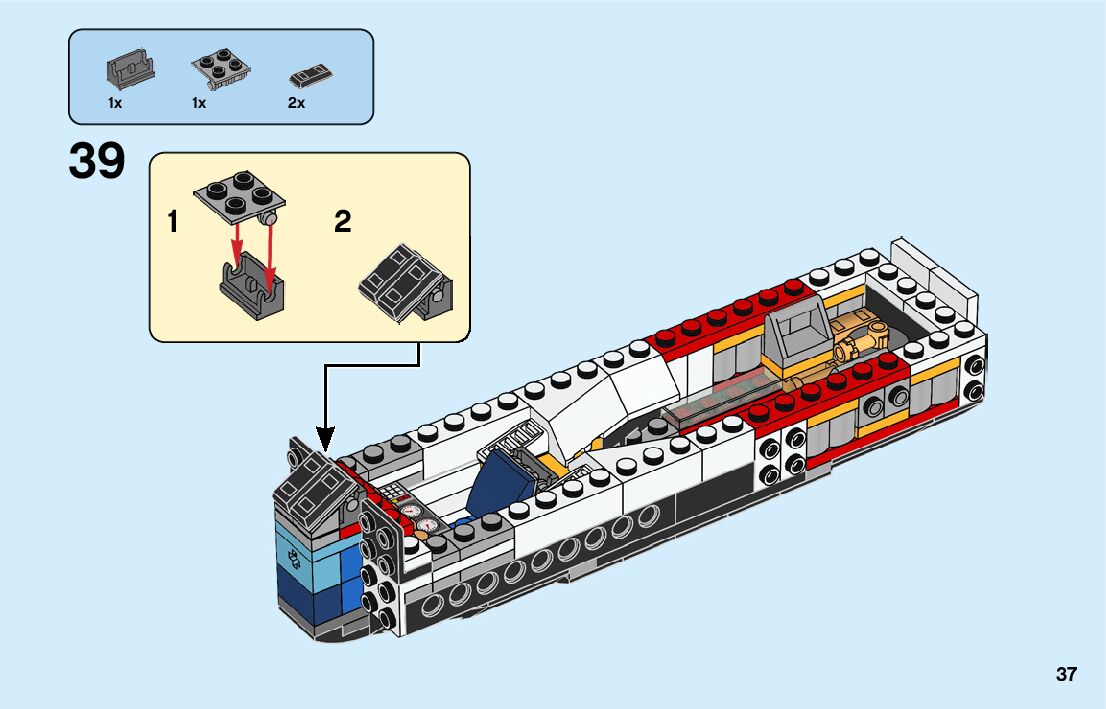 1x 1x 2x

39

1

2

37