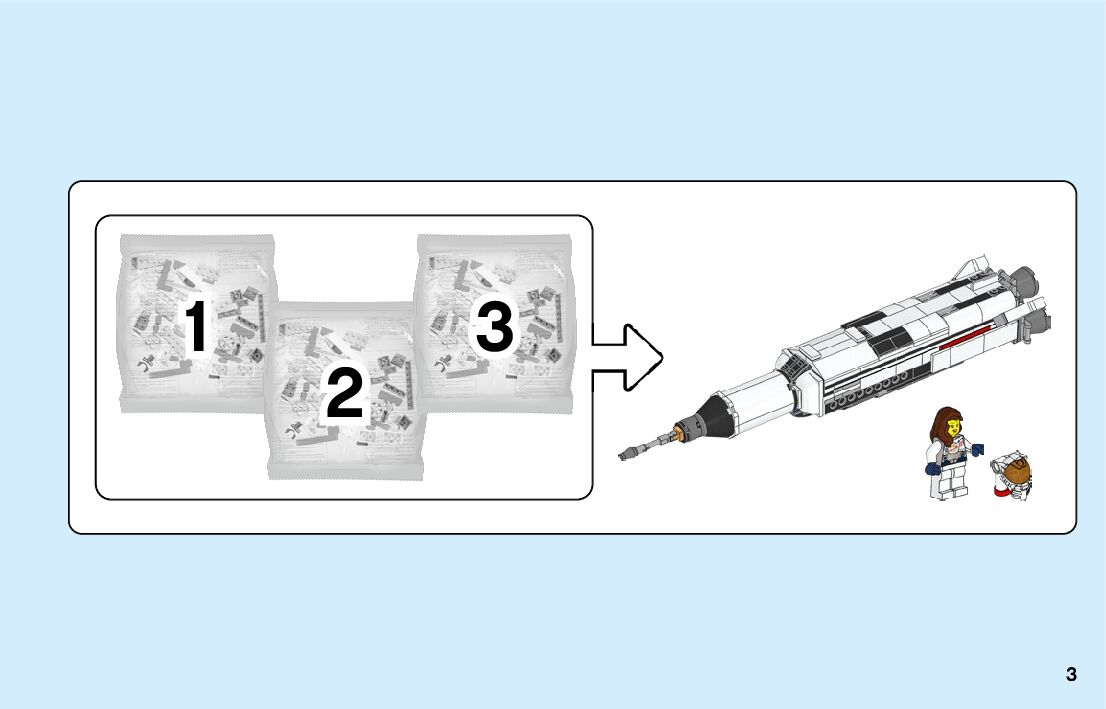 1
2
3

3