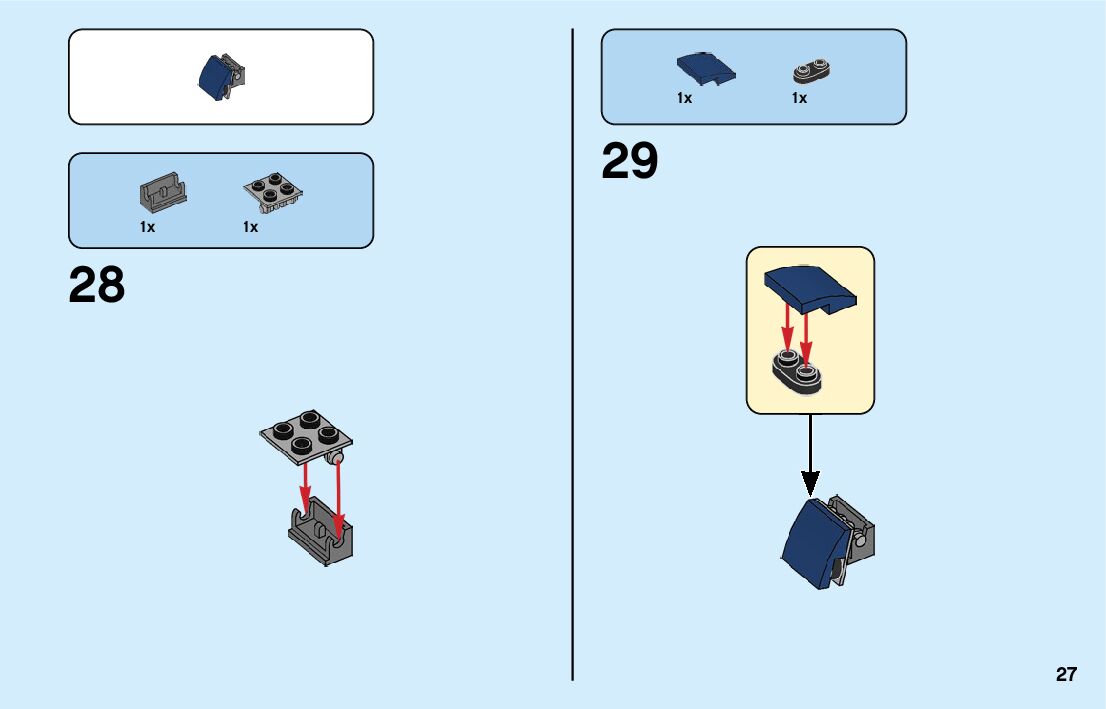 1x 1x

28

1x 1x

29

27