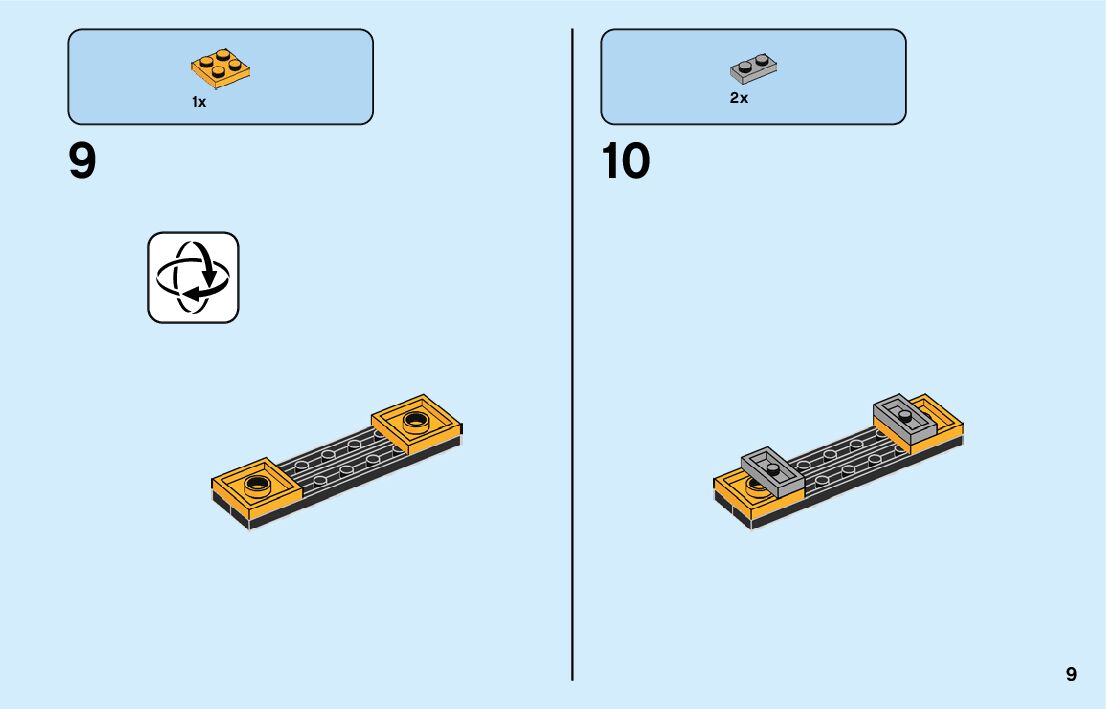 1x

9

2x

10

9