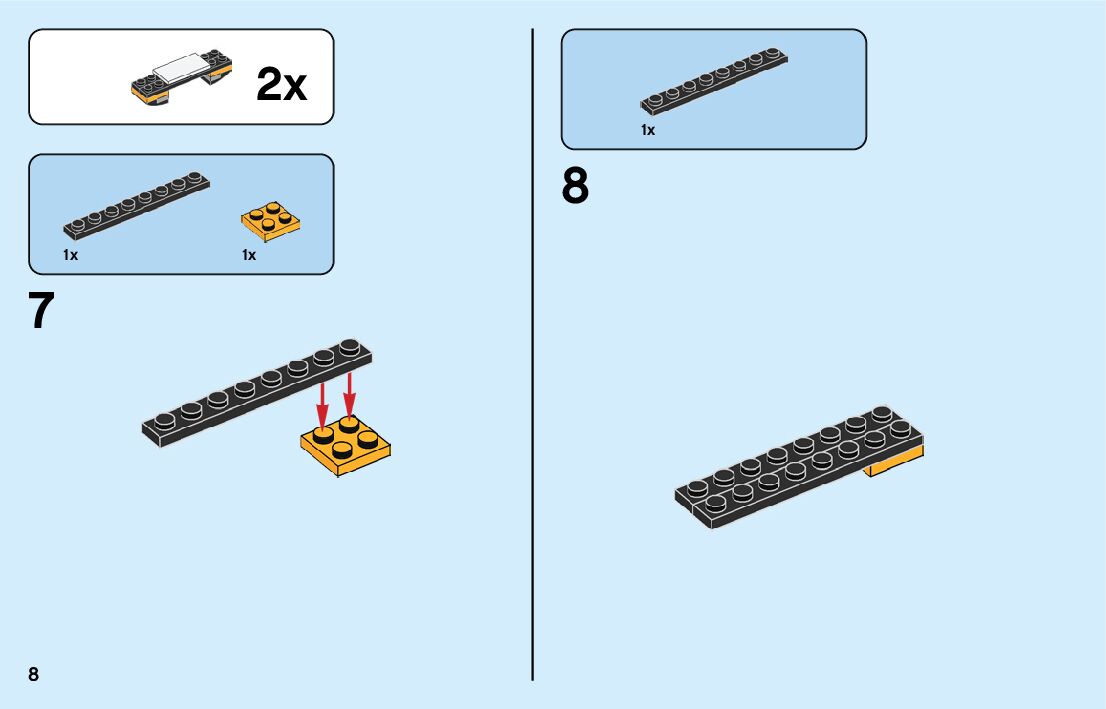 2x

1x

1x

7

8

1x

8