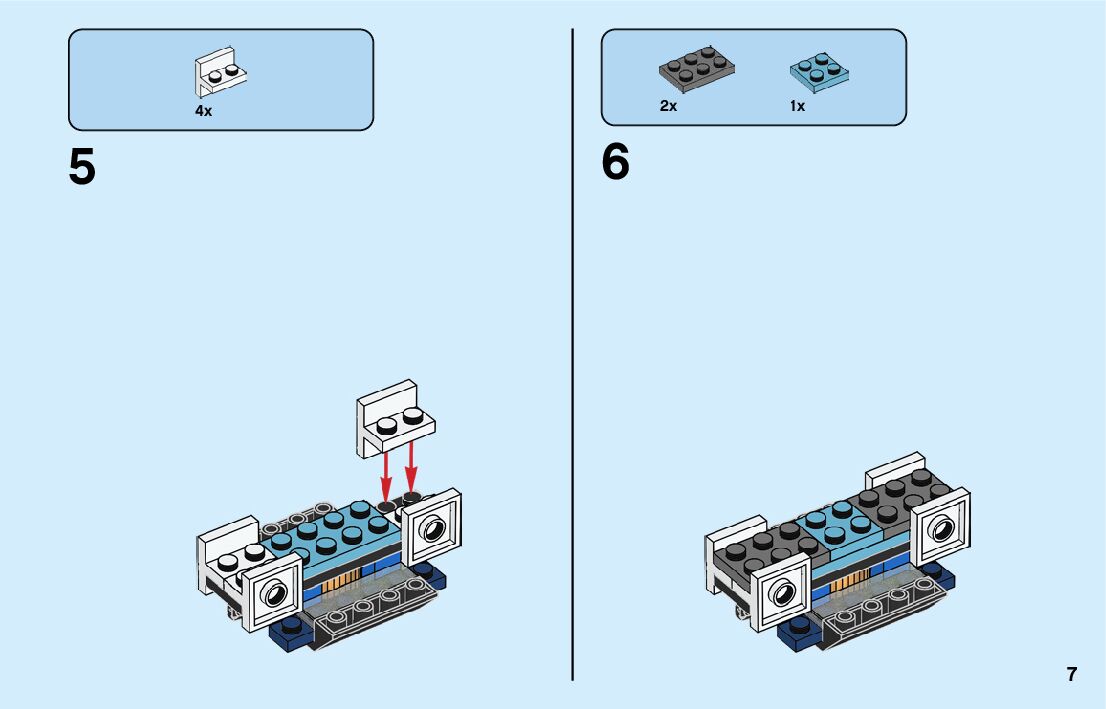 4x

5

2x 1x

6

7