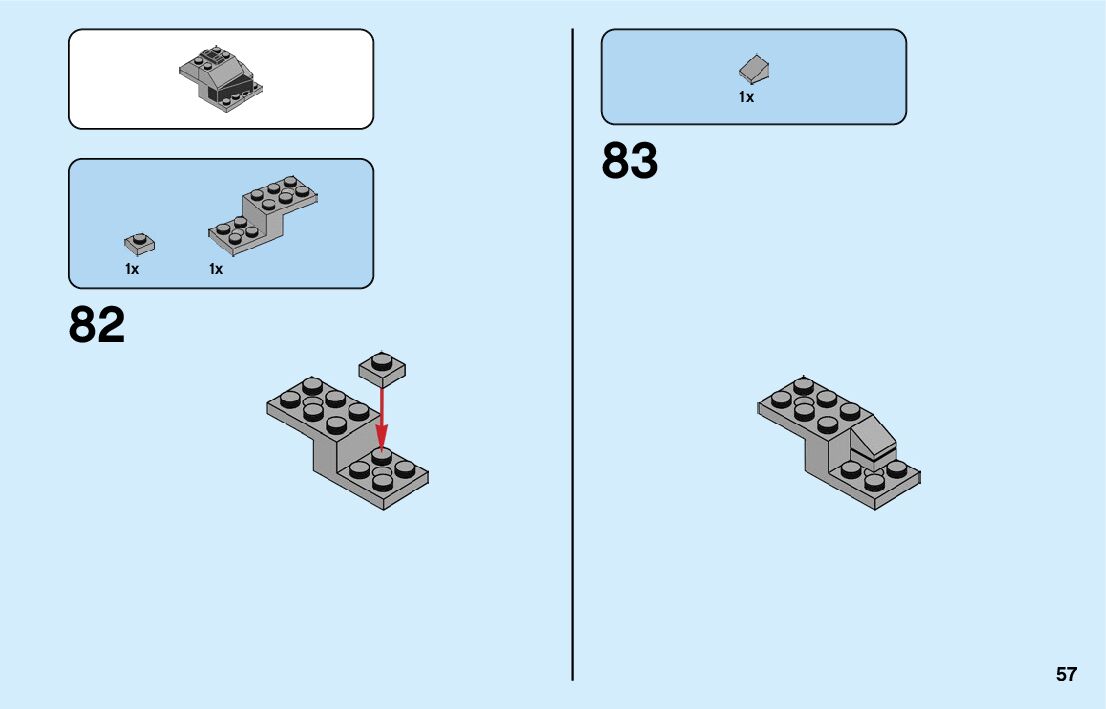 1x 1x

82

1x

83

57