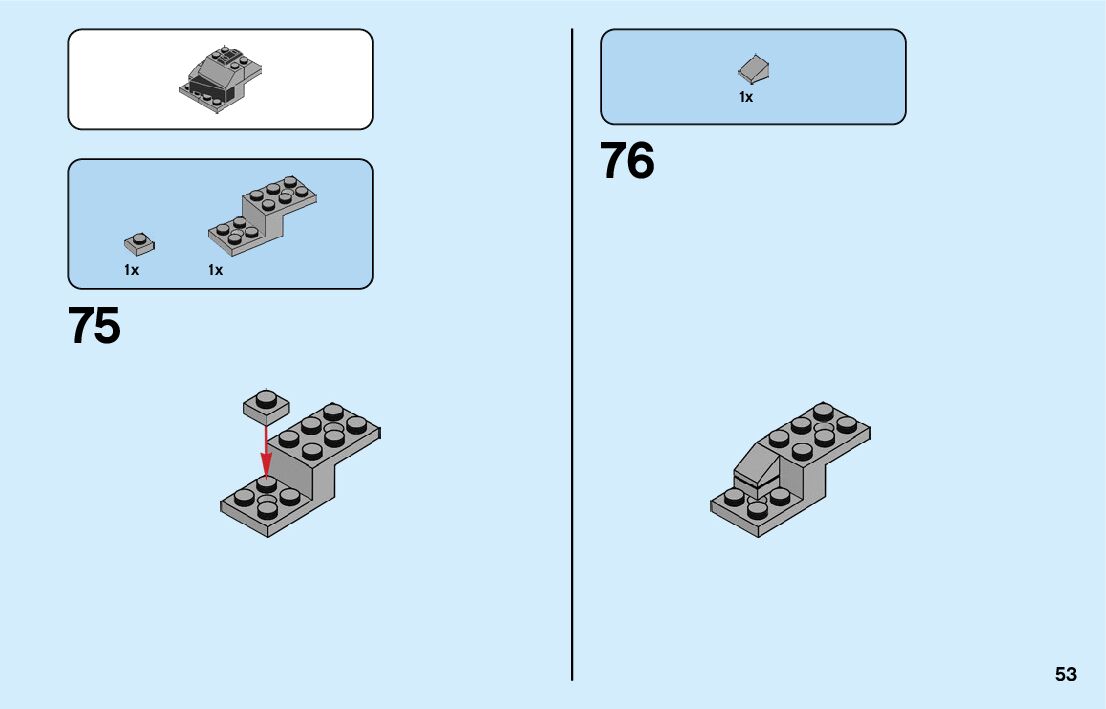 1x 1x

75

1x

76

53