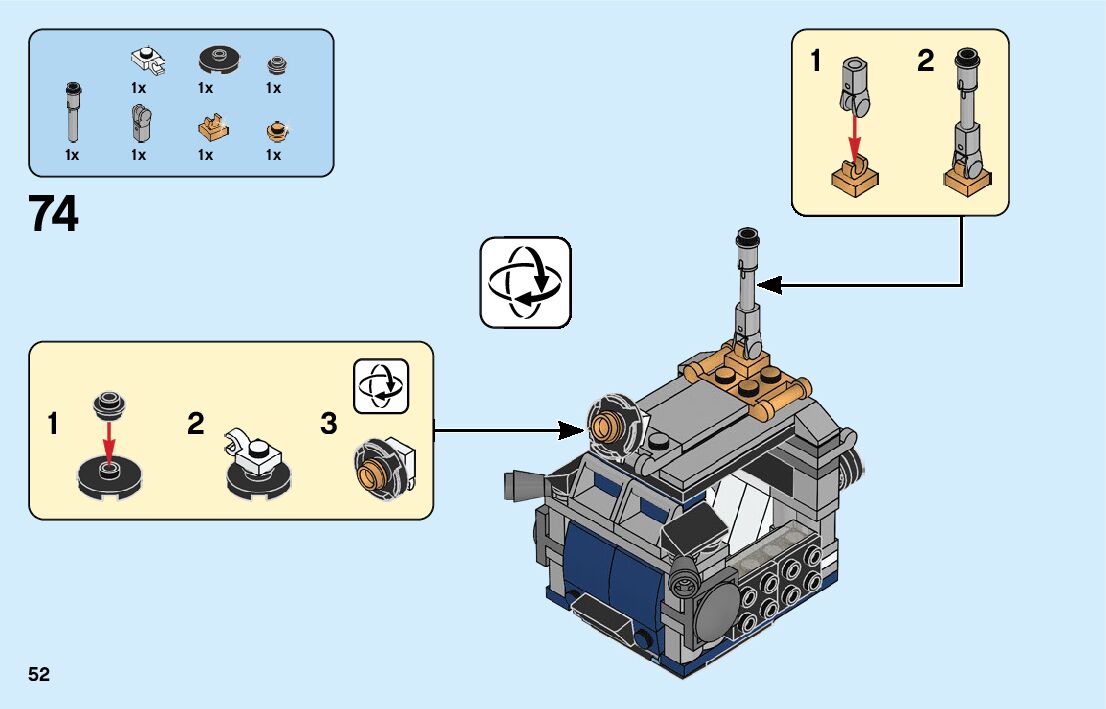 1x 1x 1x
1x 1x 1x 1x

74

1 2

1 2 3

52