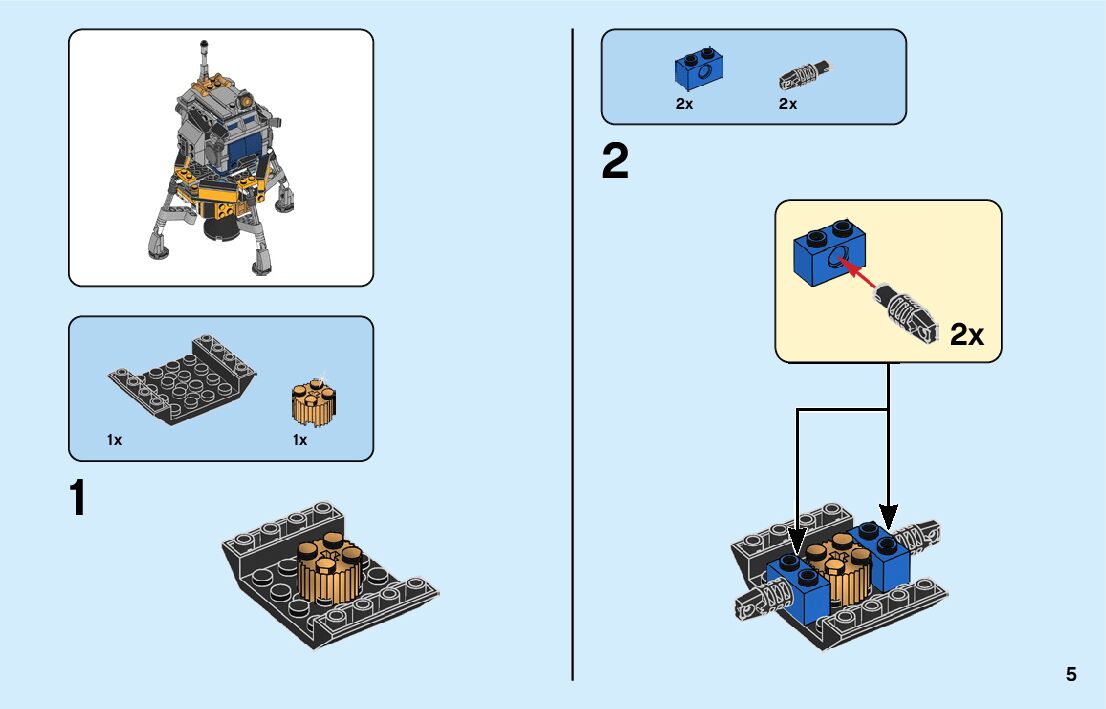 1x

1x

1

2x

2x

2

2x

5