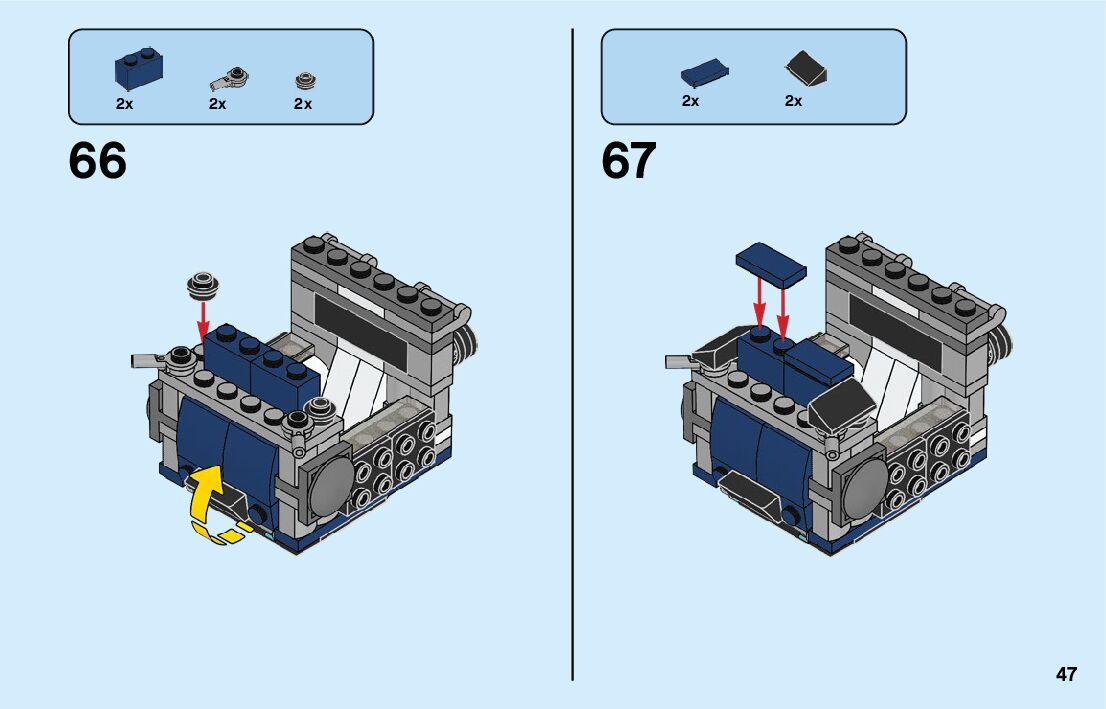 2x 2x 2x

66

2x 2x

67

47