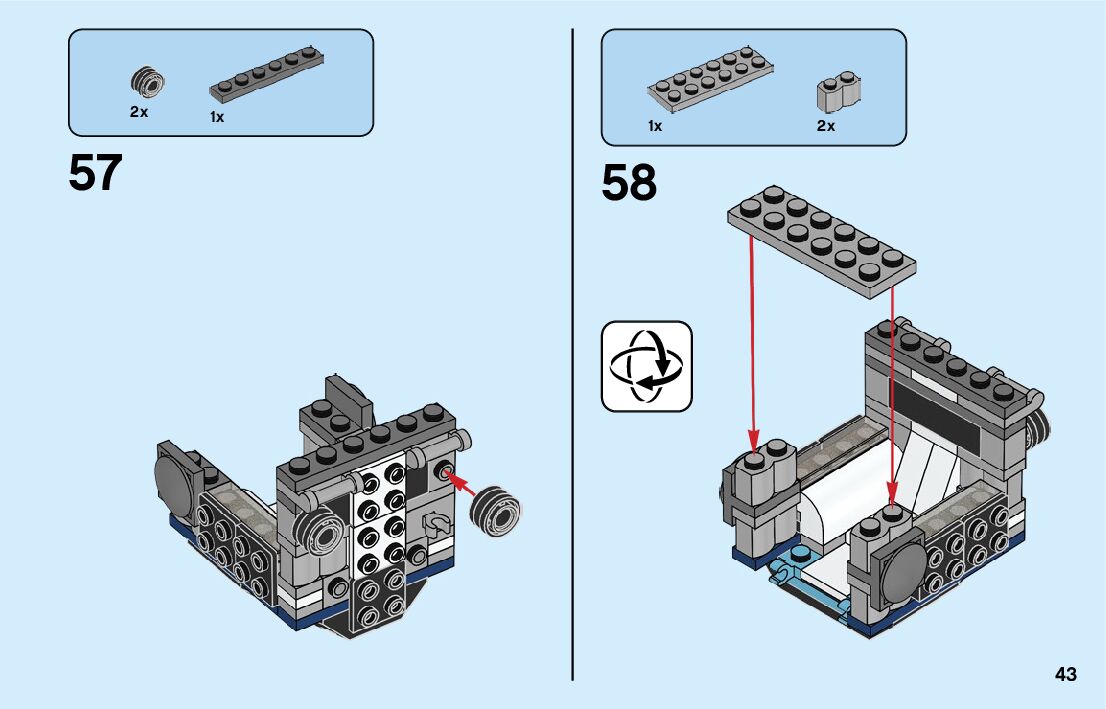 2x
1x

57

1x
2x

58

43