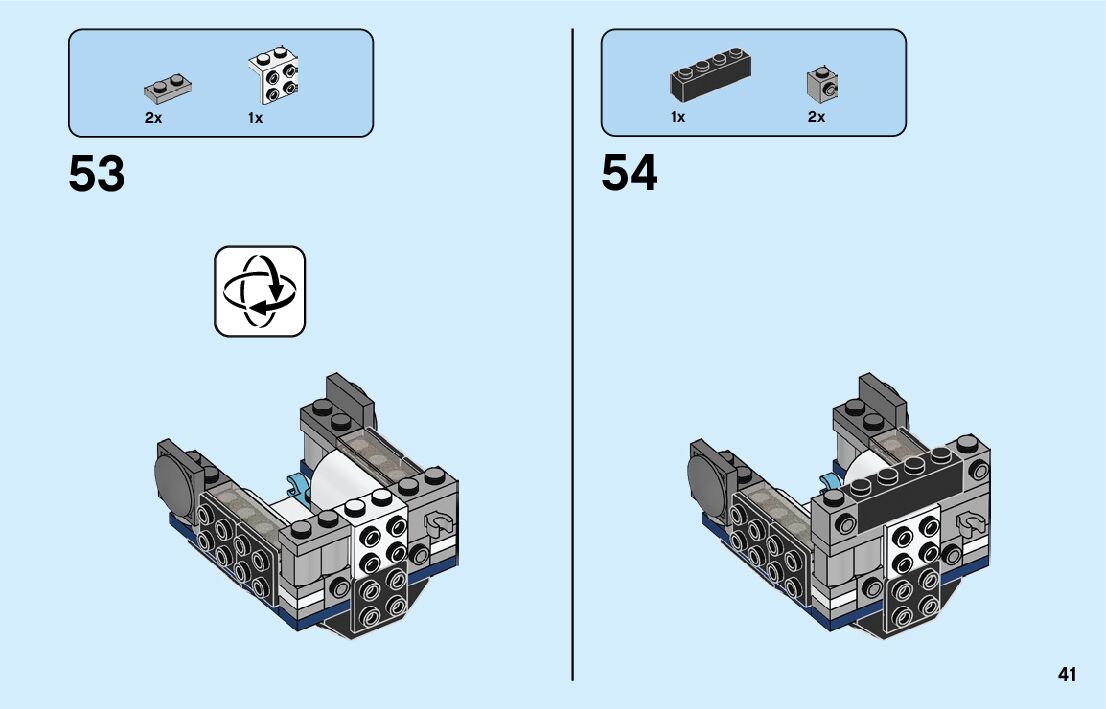 2x 1x

53

1x 2x

54

41