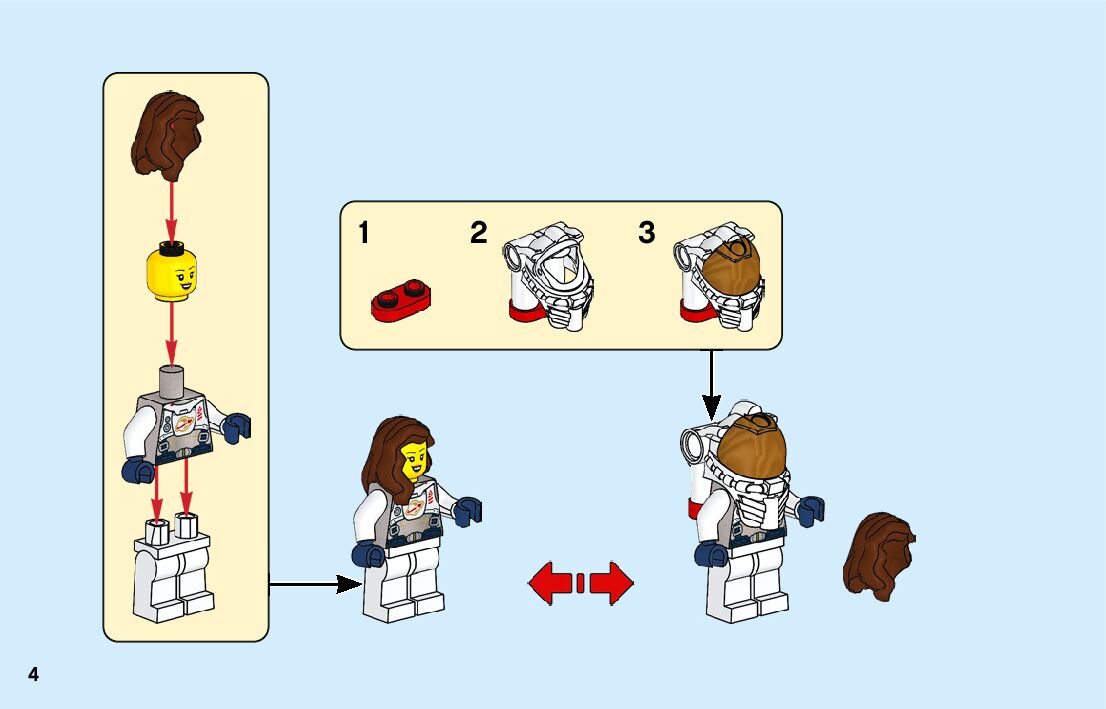 1
2
3
4