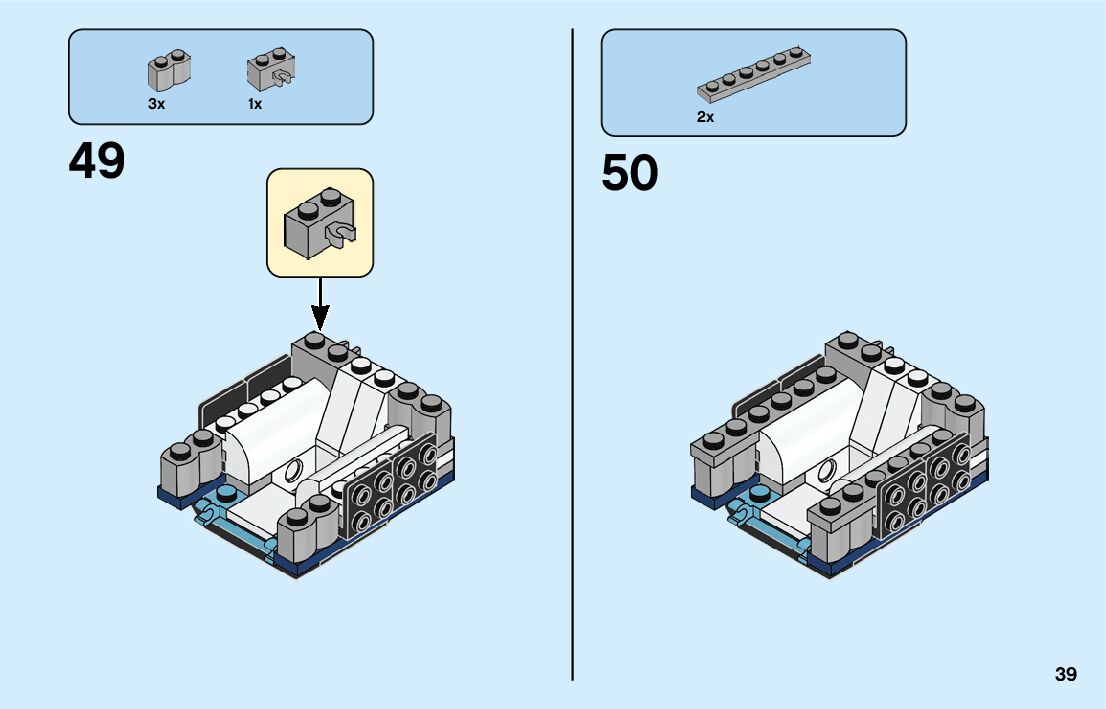 3x
1x

49

2x

50

39