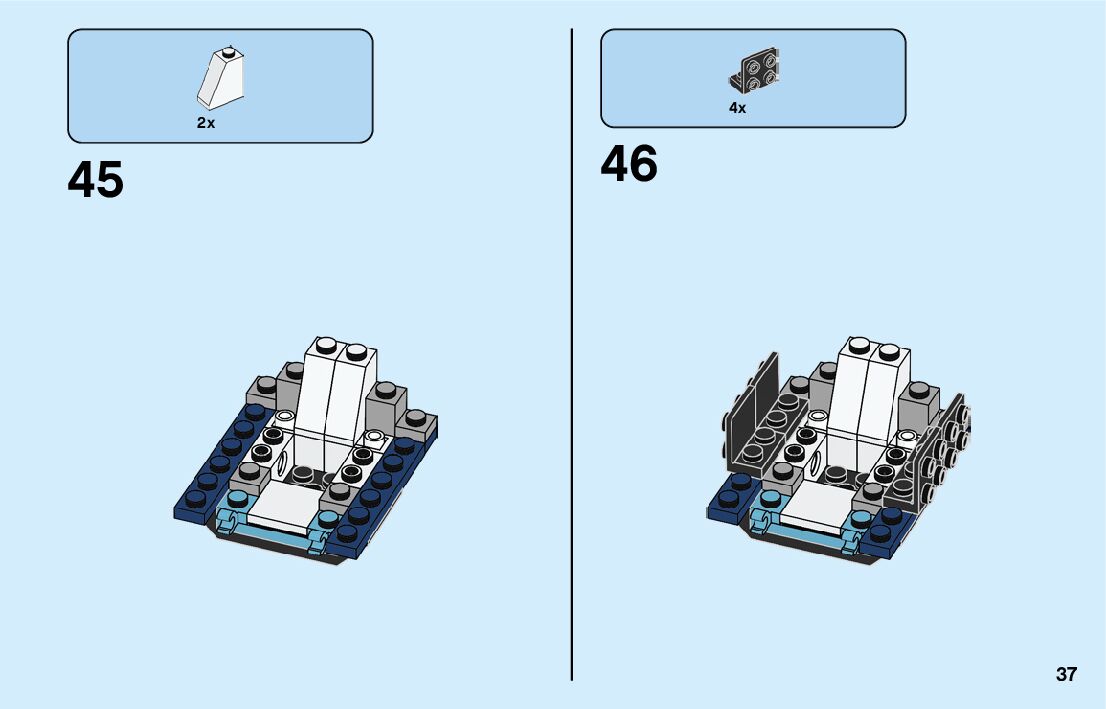 2x

45

4x

46

37