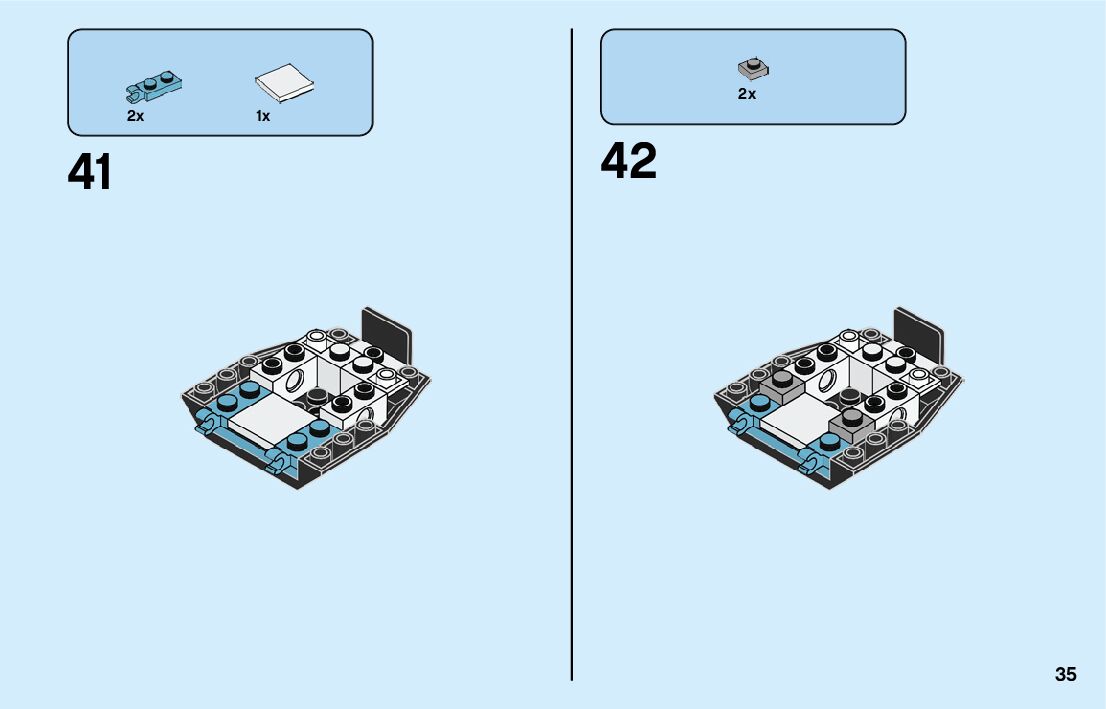 2x

1x

41

2x

42

35