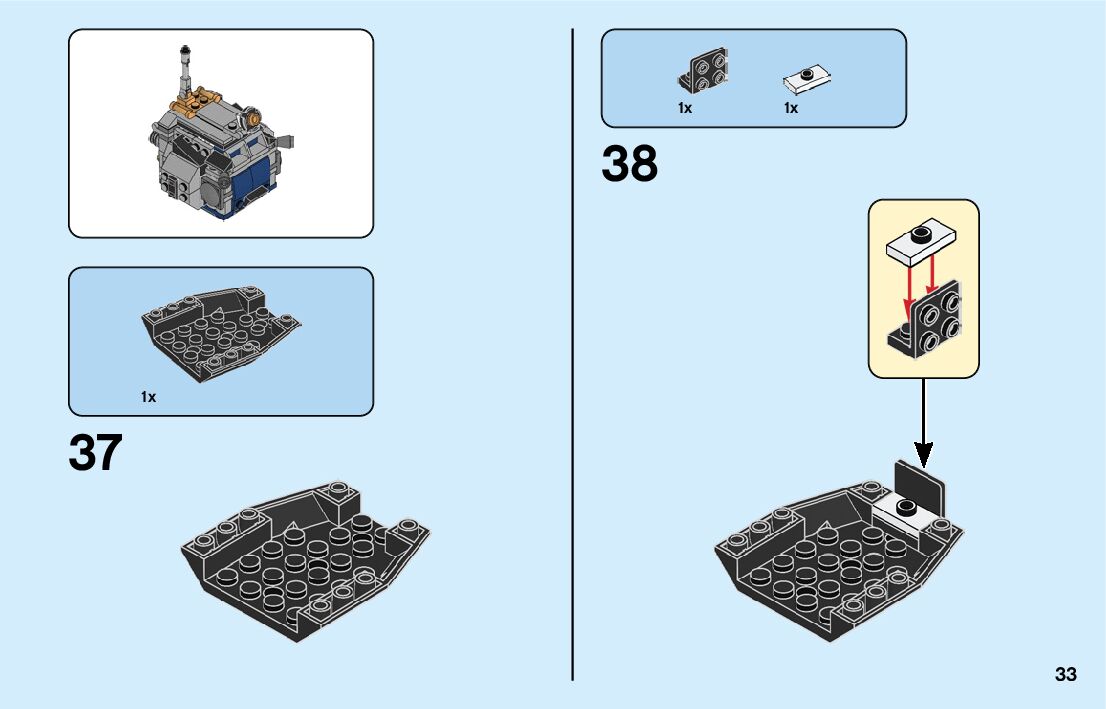 1x

37

1x 1x

38

33