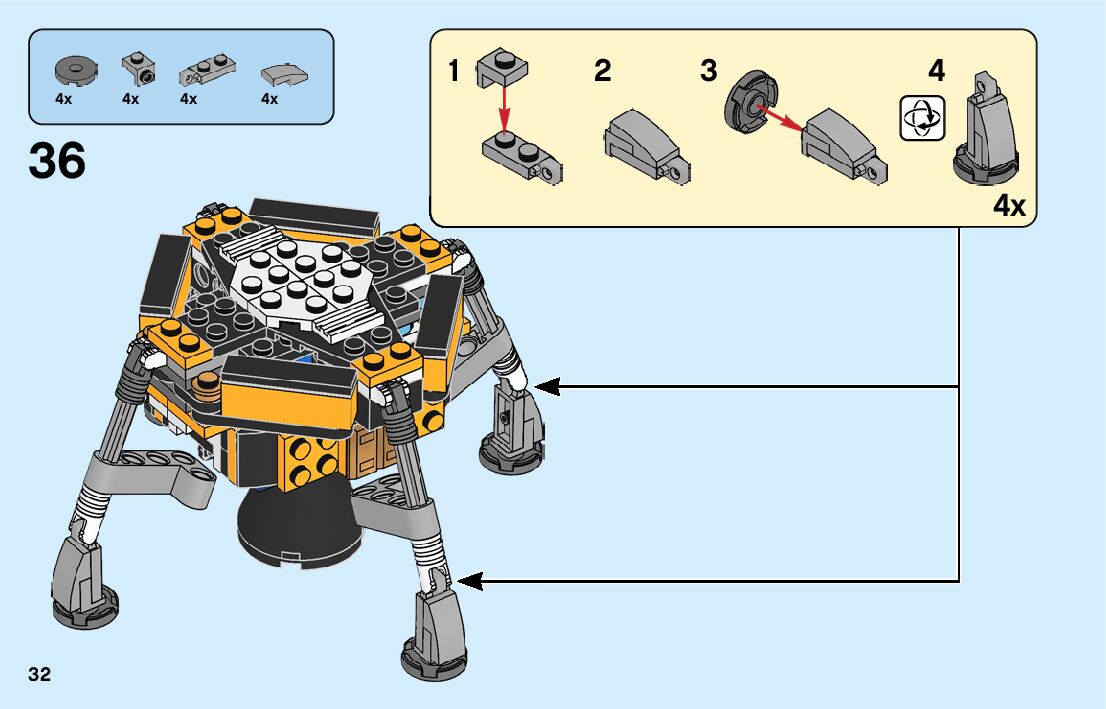 4x 4x 4x 4x

36

1 2 3 4

4x

32