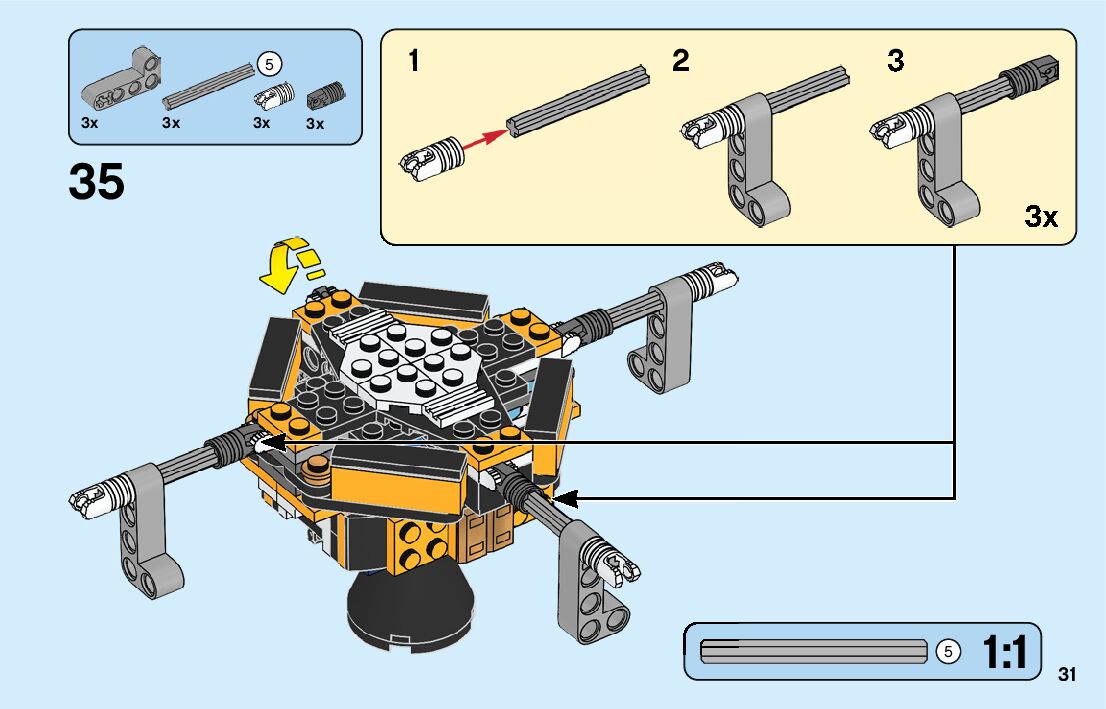 5
3x 3x 3x 3x

35

1 2 3

3x

5 1:1

31