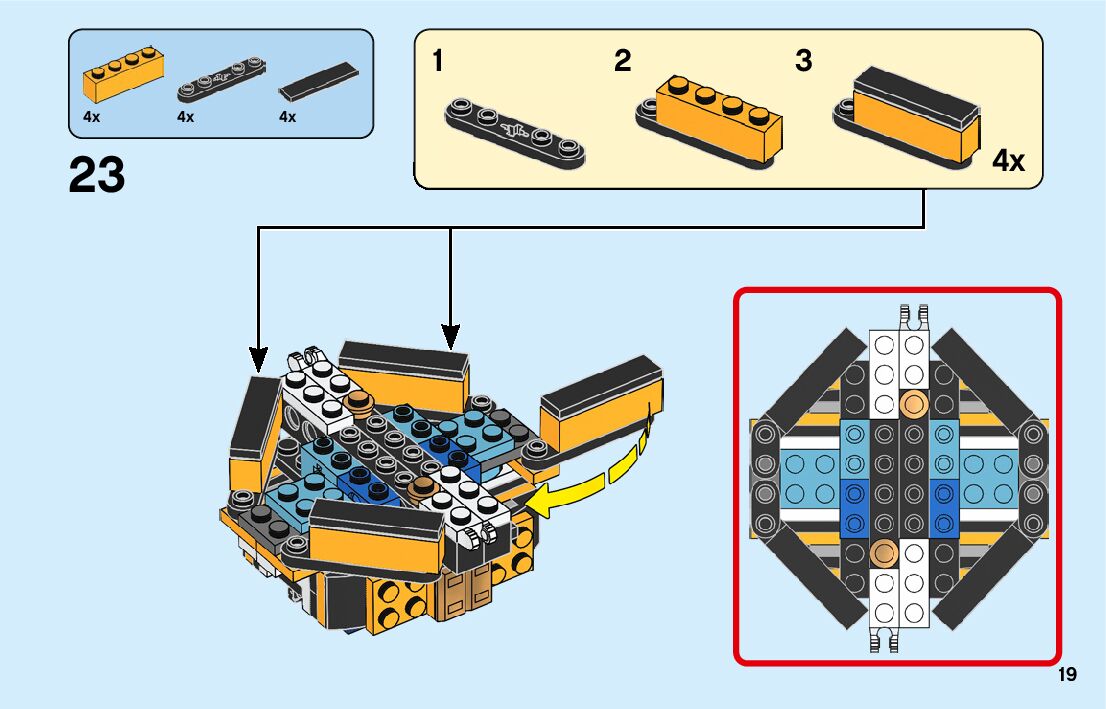 4x
4x
4x

23

1
2
3
4x

19