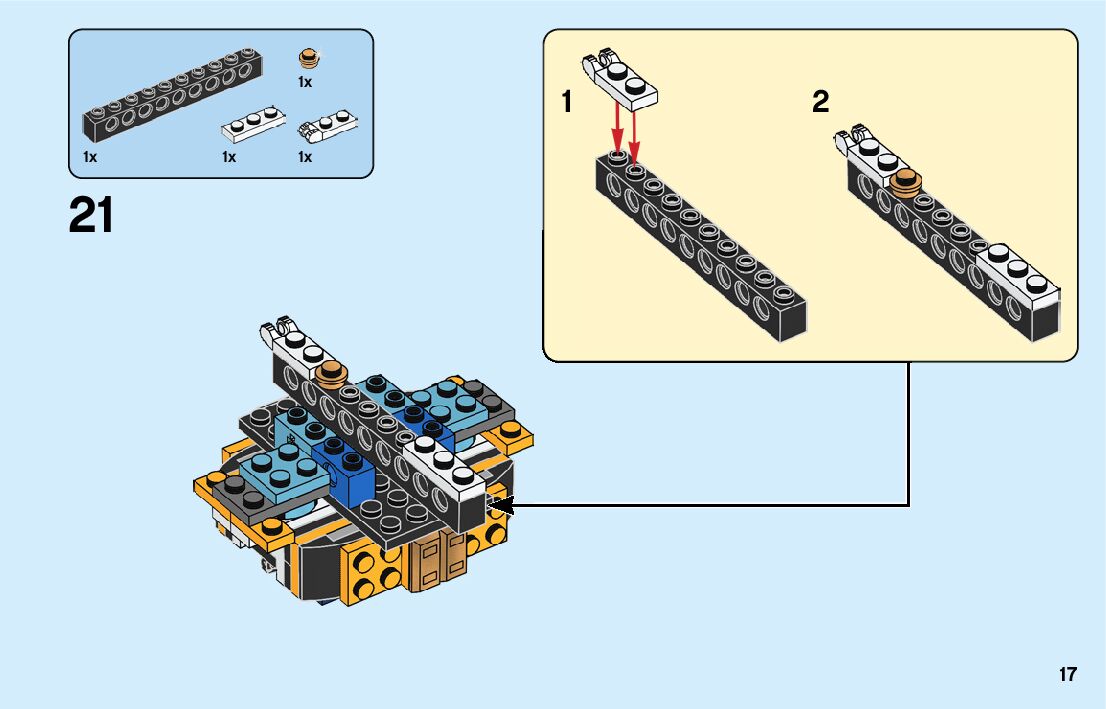 1x

1x 1x 1x

21

1

2

17