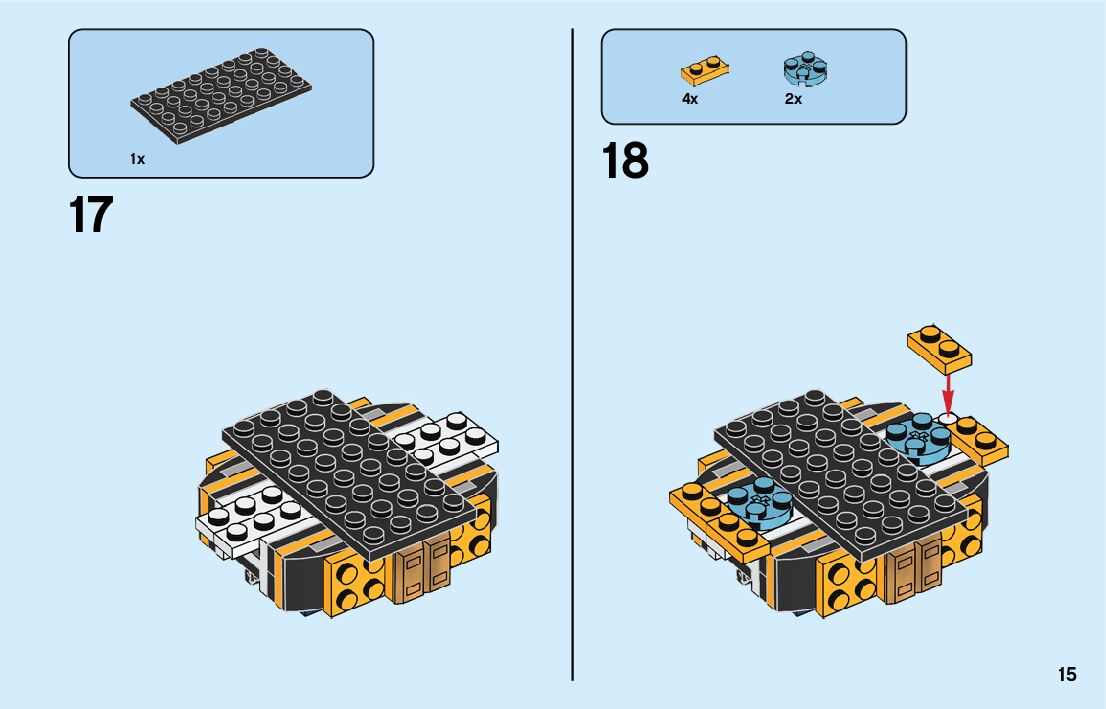 1x

17

4x 2x

18

15