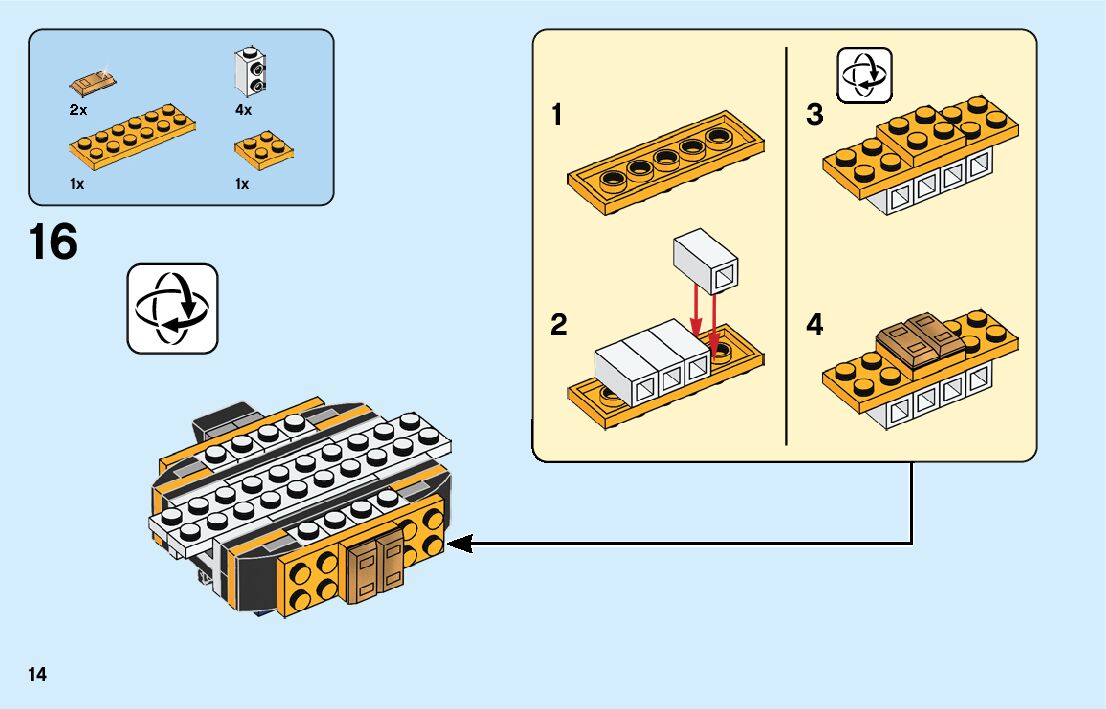 2x
4x
1x
1x

16

1
2
3
4

14