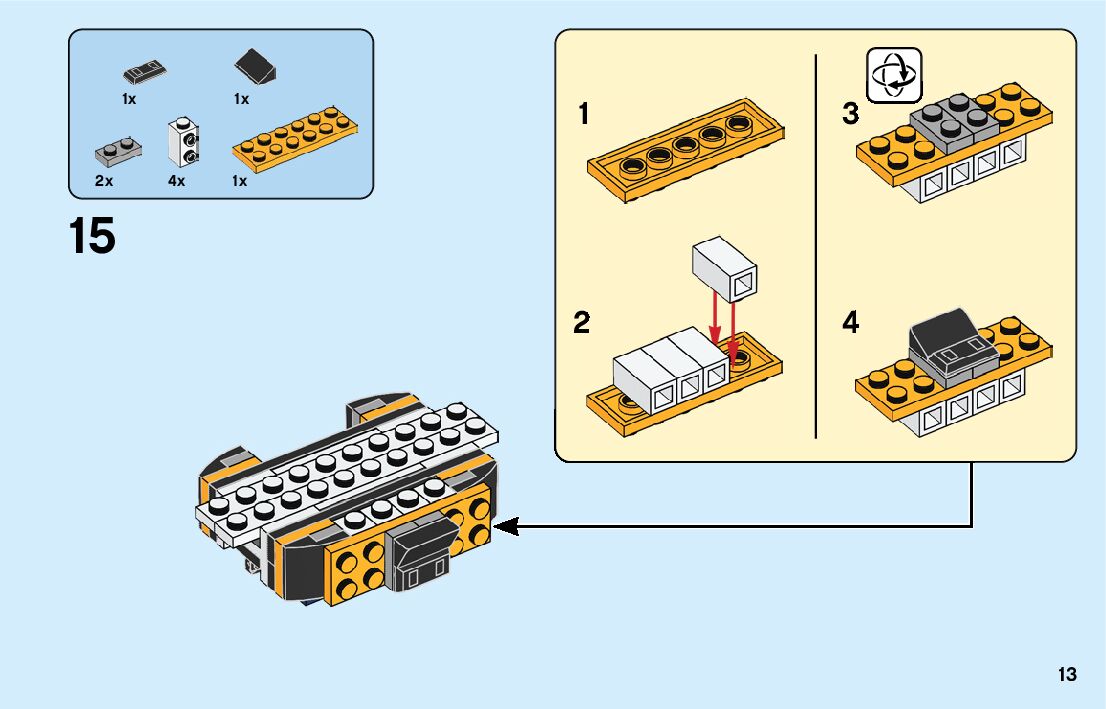 1x
1x
2x
4x
1x

15

1
2
3
4

13