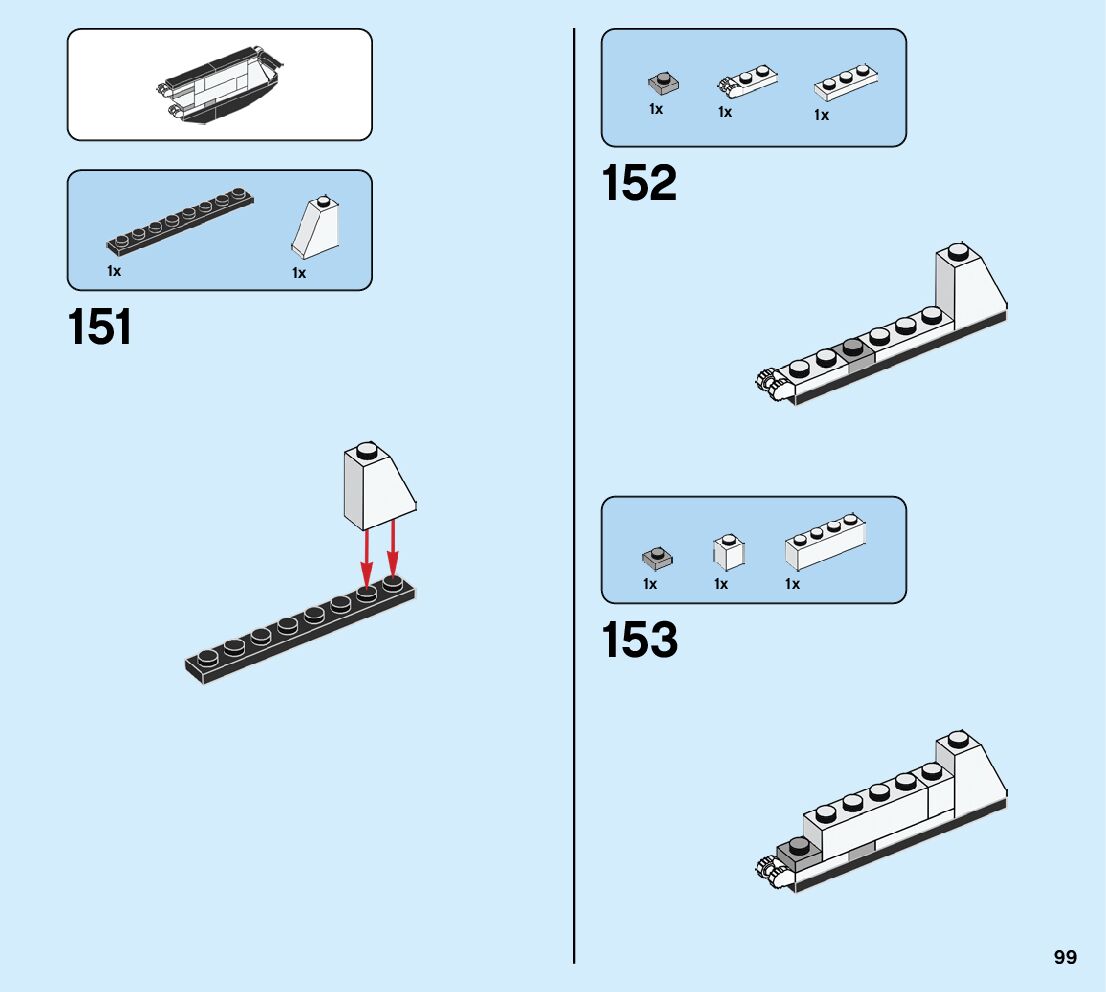 1x
1x

151

1x
1x
1x

152

1x
1x
1x

153

99