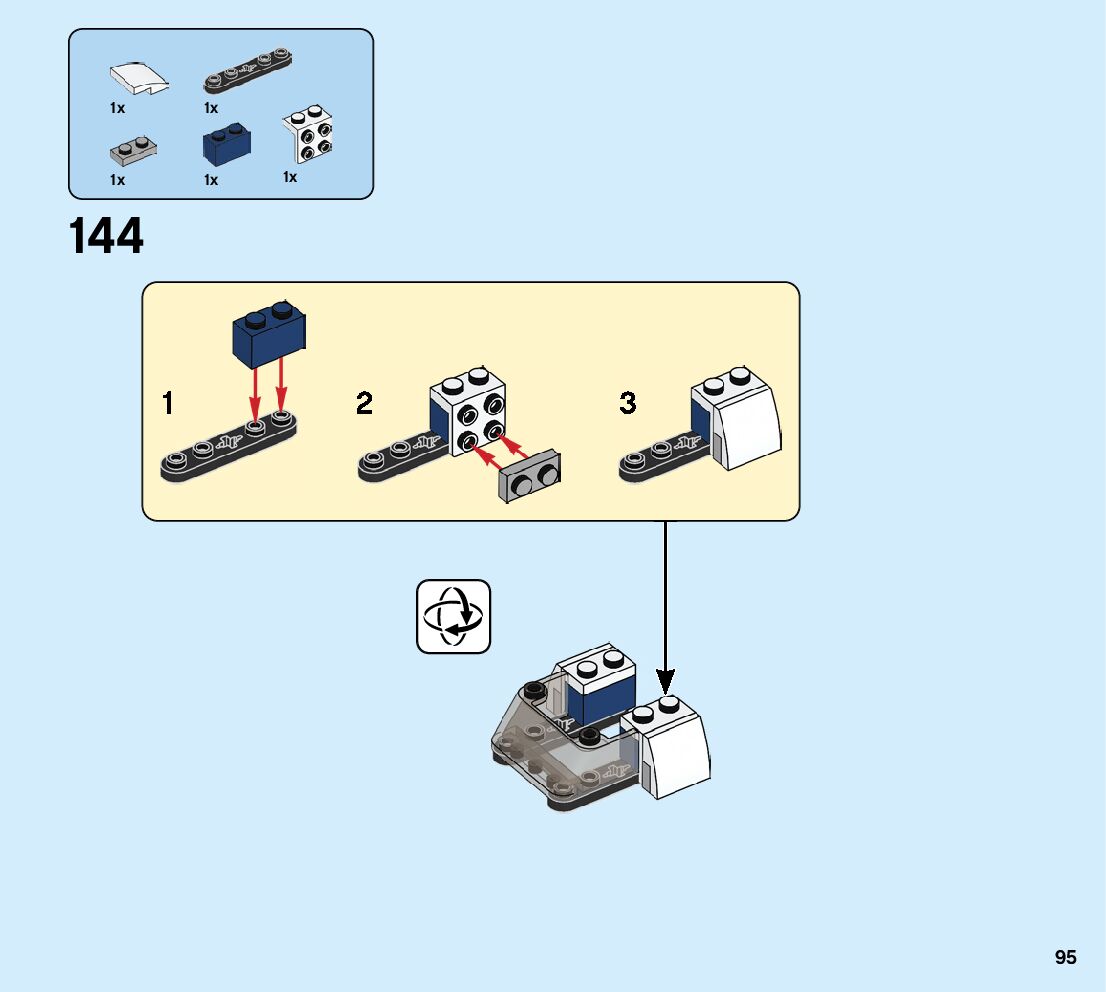 1x 1x

1x 1x 1x

144

1

2

3

95