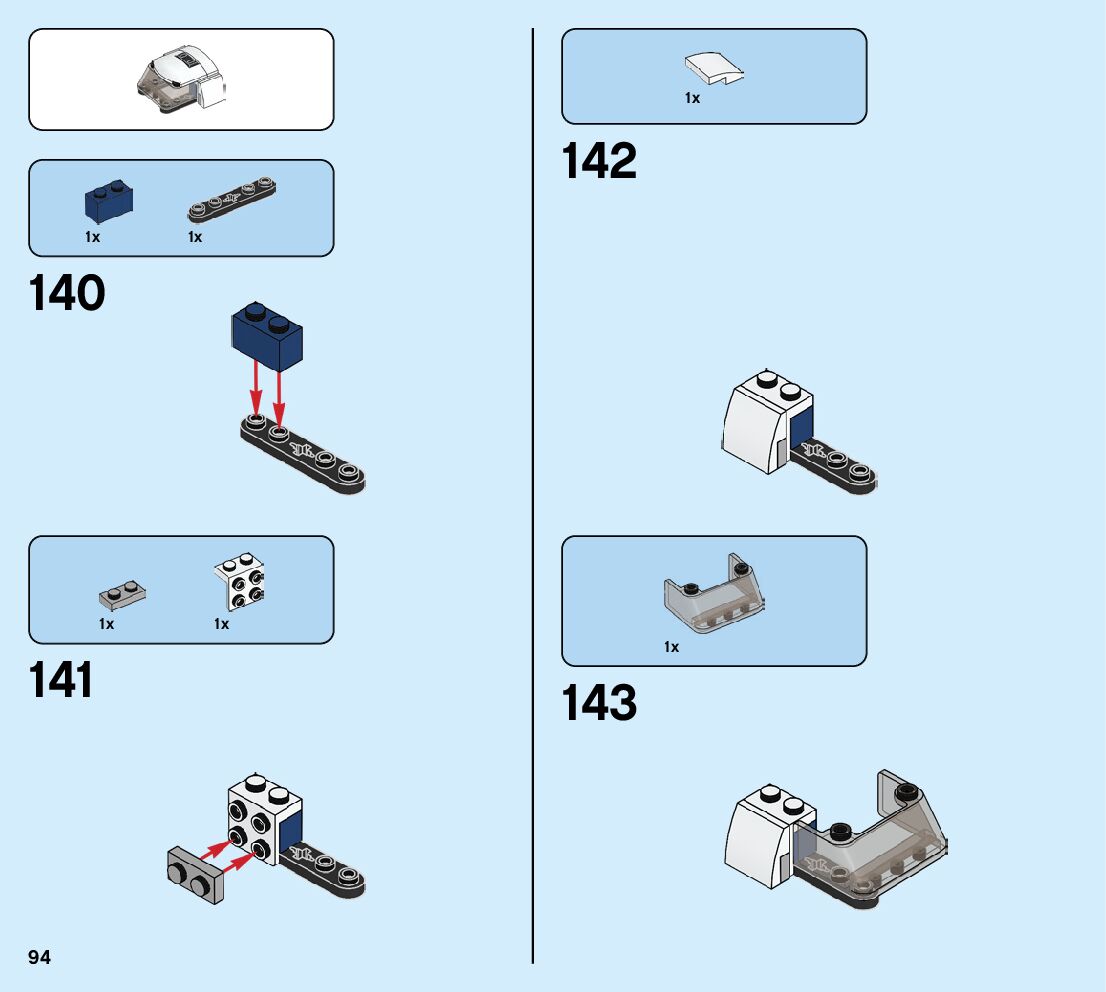 1x 1x

140

1x 1x

141

94

1x

142

1x

143