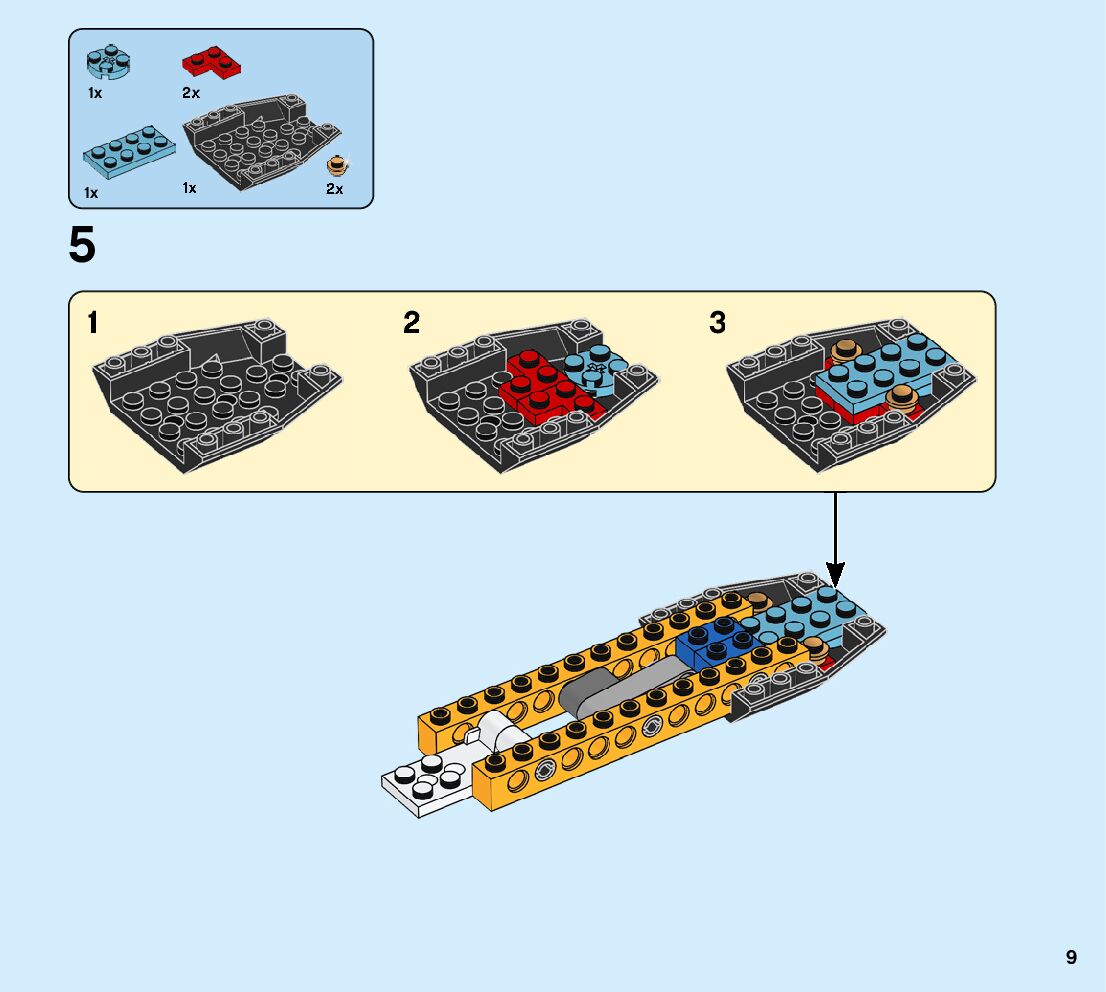 1x
2x
1x
1x
2x

5

1
2
3

9