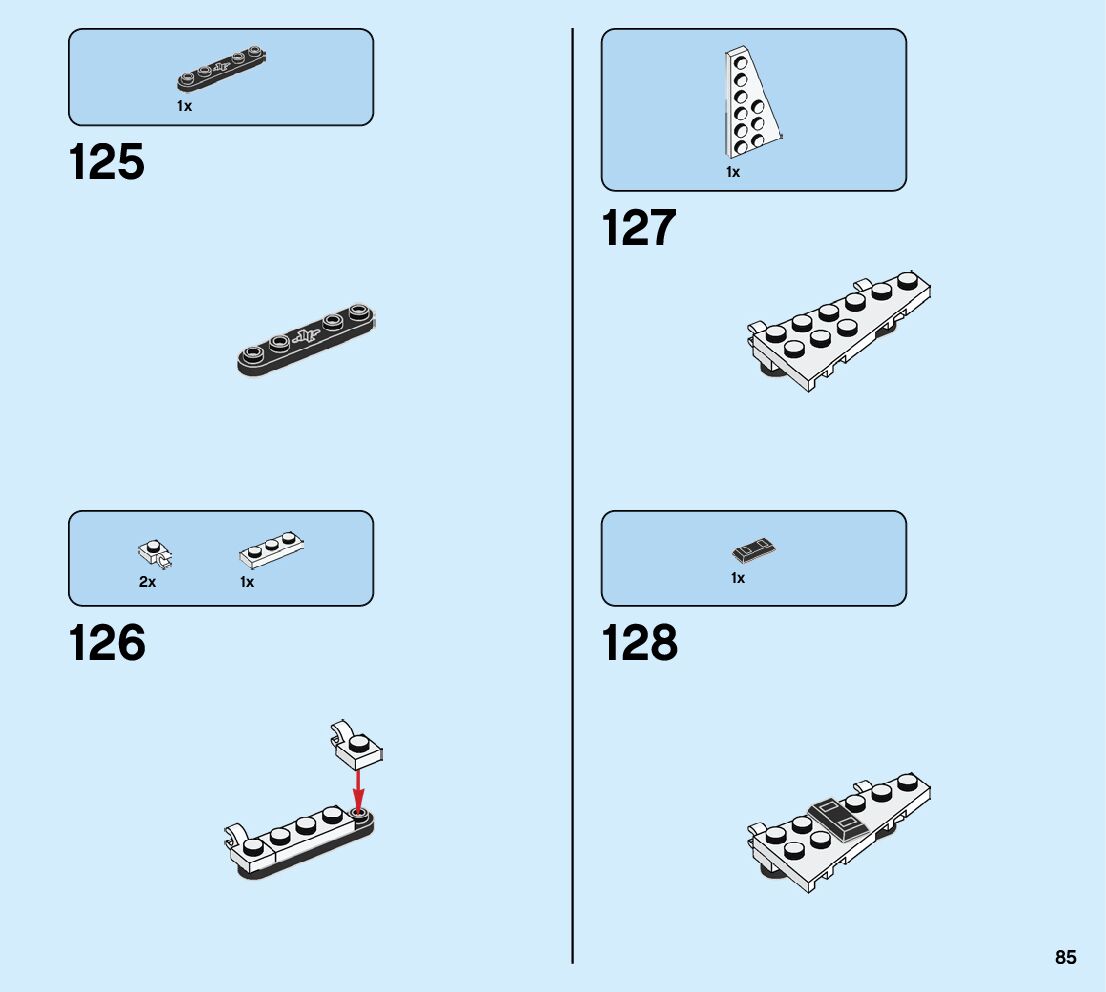 1x

125

2x 1x

126

1x

127

1x

128

85