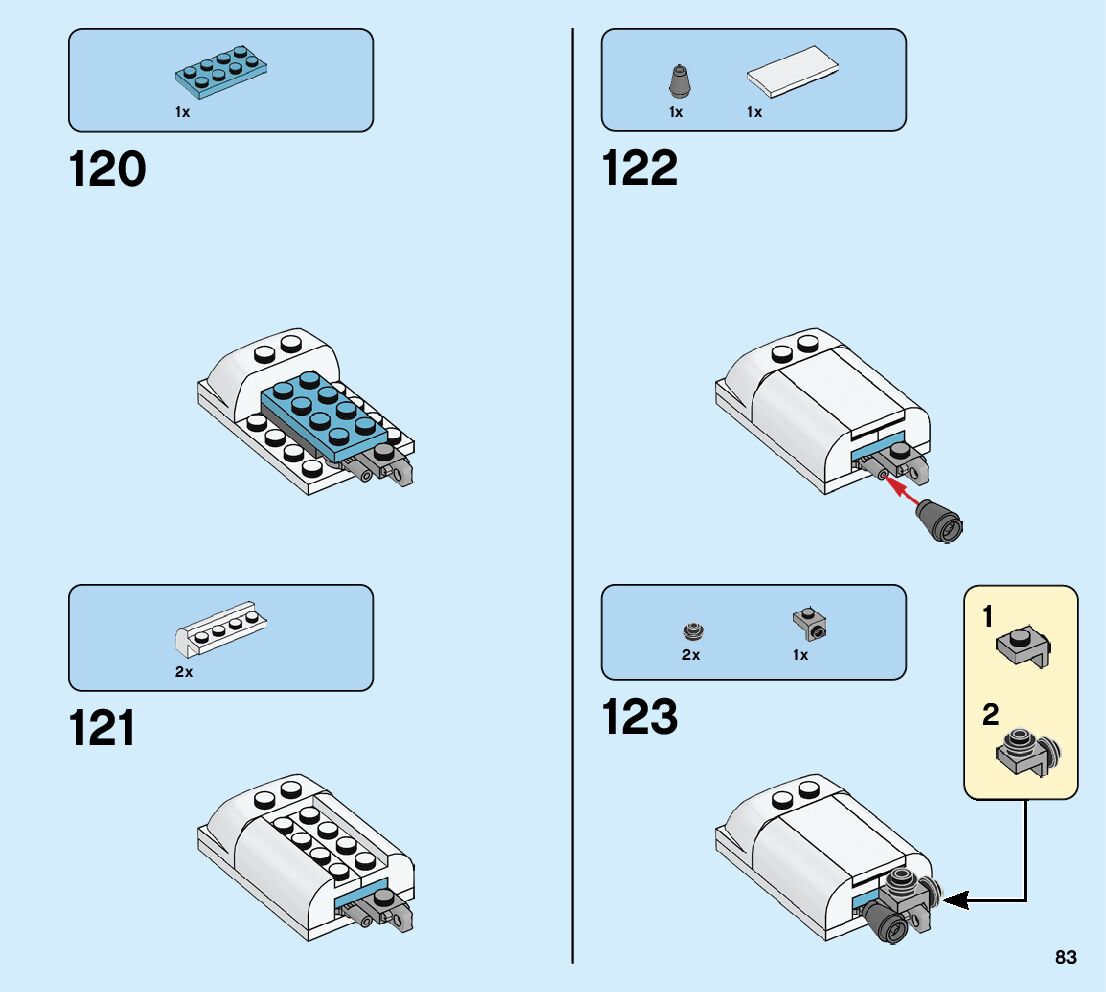 1x

120

2x

121

1x 1x

122

2x 1x

123

1

2

83