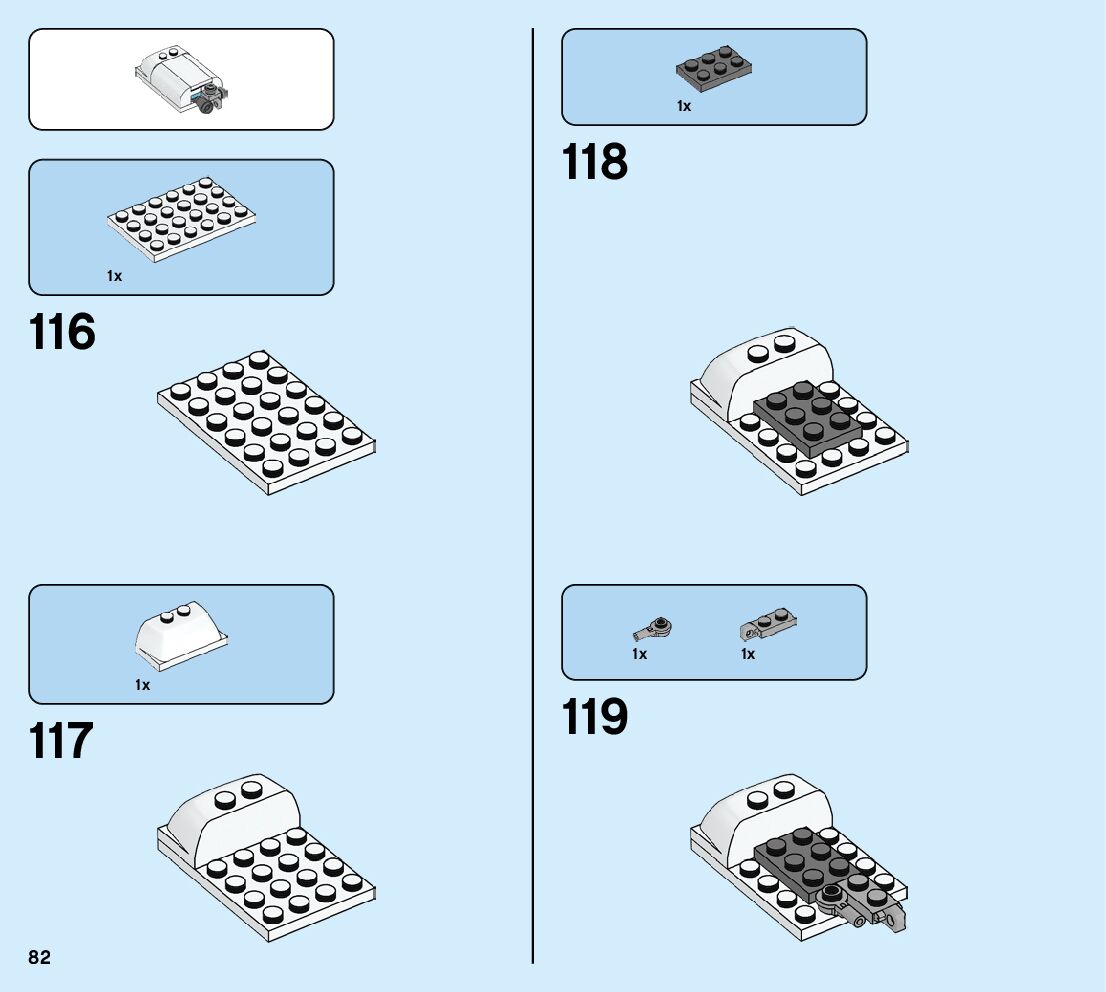 1x

116

1x

117

82

1x

118

1x

1x

119