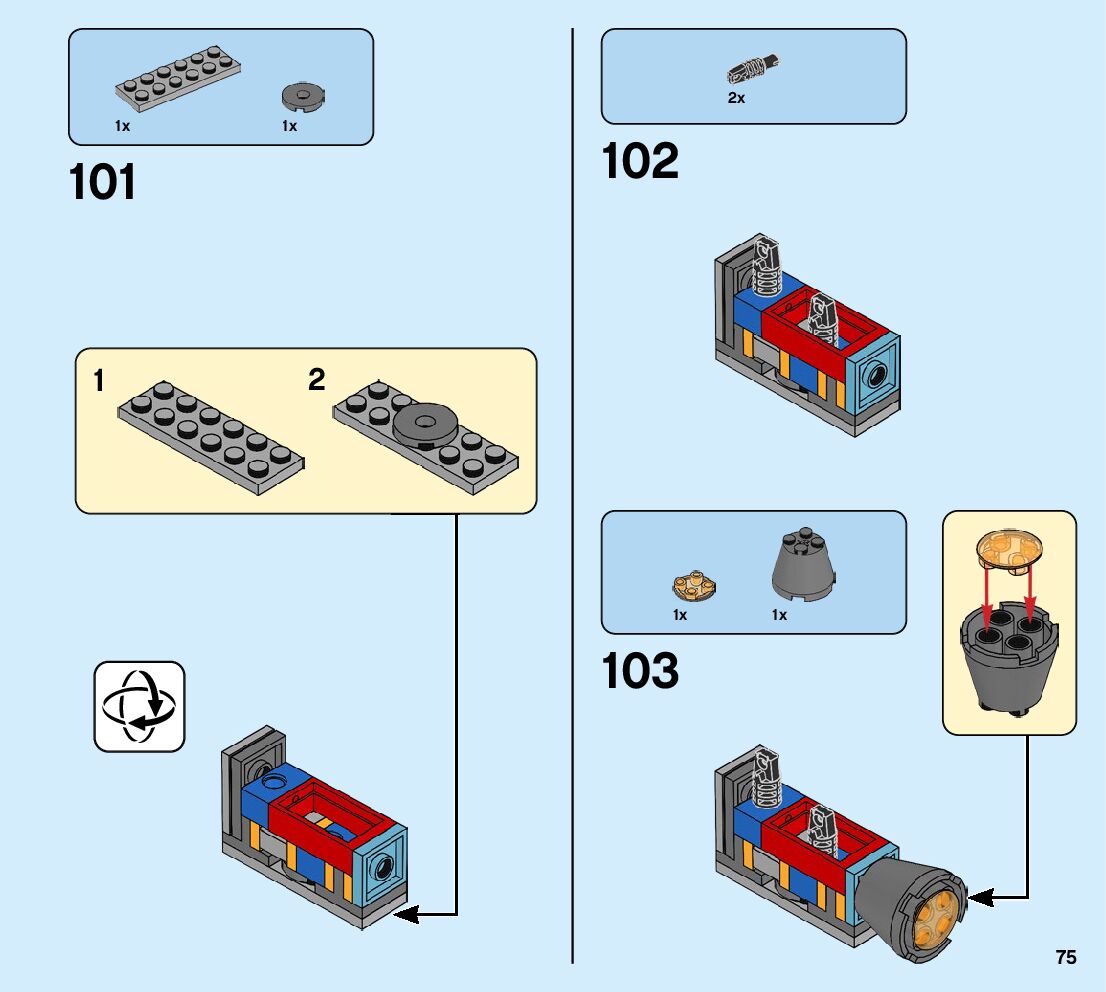 1x
1x

101

1
2

2x

102

1x
1x

103

75