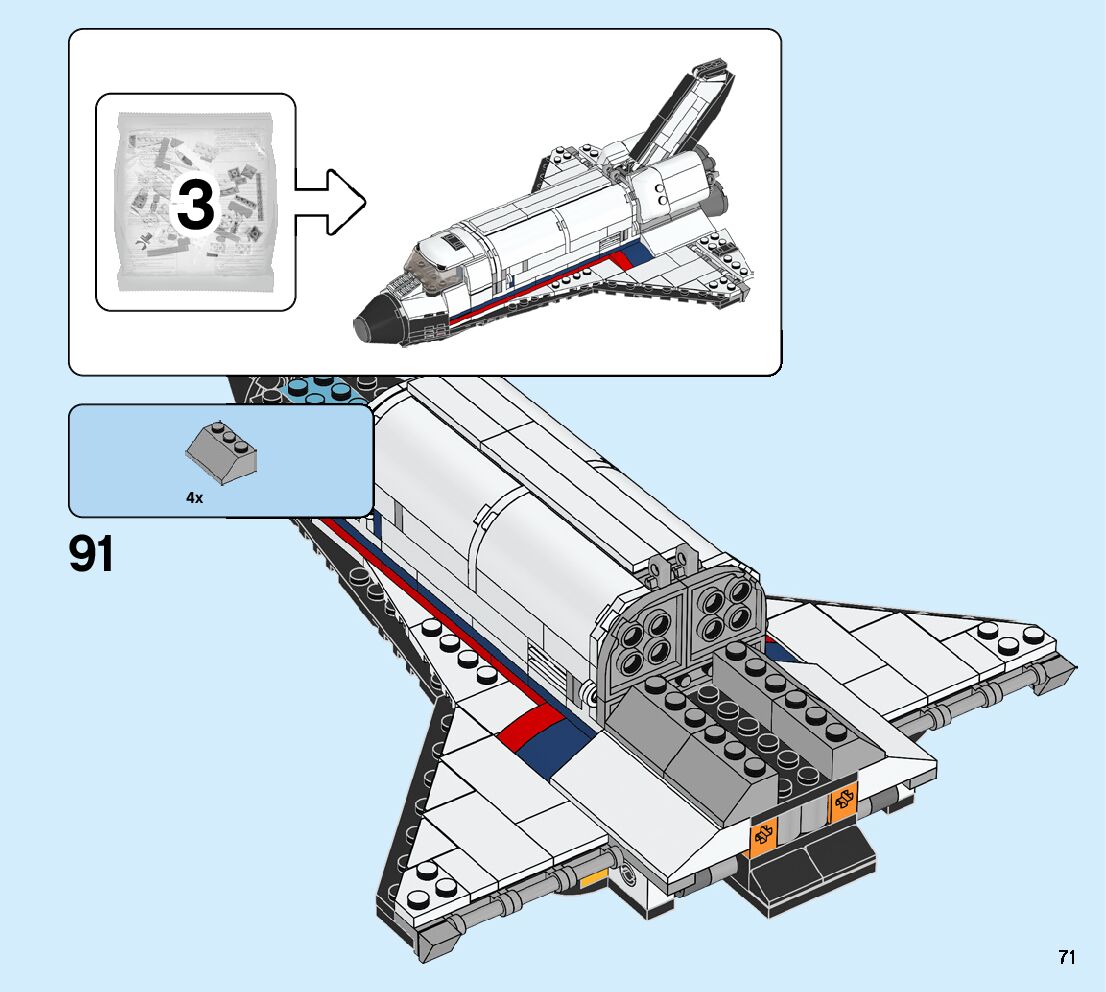 3

4x

91

71